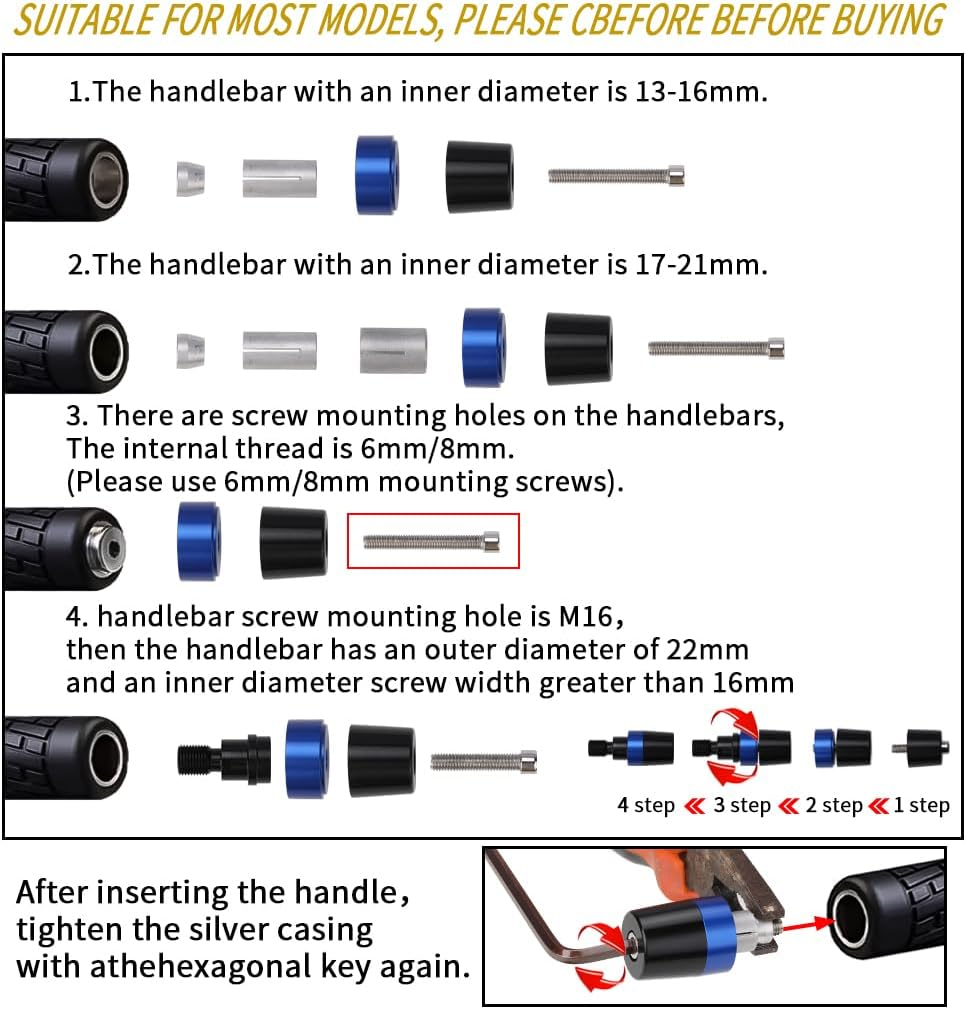 SUITABLE FOR MOST MODELS, PLEASE CBEFORE BEFORE BUYING

1.The handlebar with an inner diameter is 13-16mm.

2.The handlebar with an inner diameter is 17-21mm.

3. There are screw mounting holes on the handlebars, The internal thread is 6mm/8mm. (Please use 6mm/8mm mounting screws).

4. handlebar screw mounting hole is M16, then the handlebar has an outer diameter of 22mm and an inner diameter screw width greater than 16mm

4 step « 3 step « 2 step « 1 step

After inserting the handle, tighten the silver casing with athehexagonal key again.