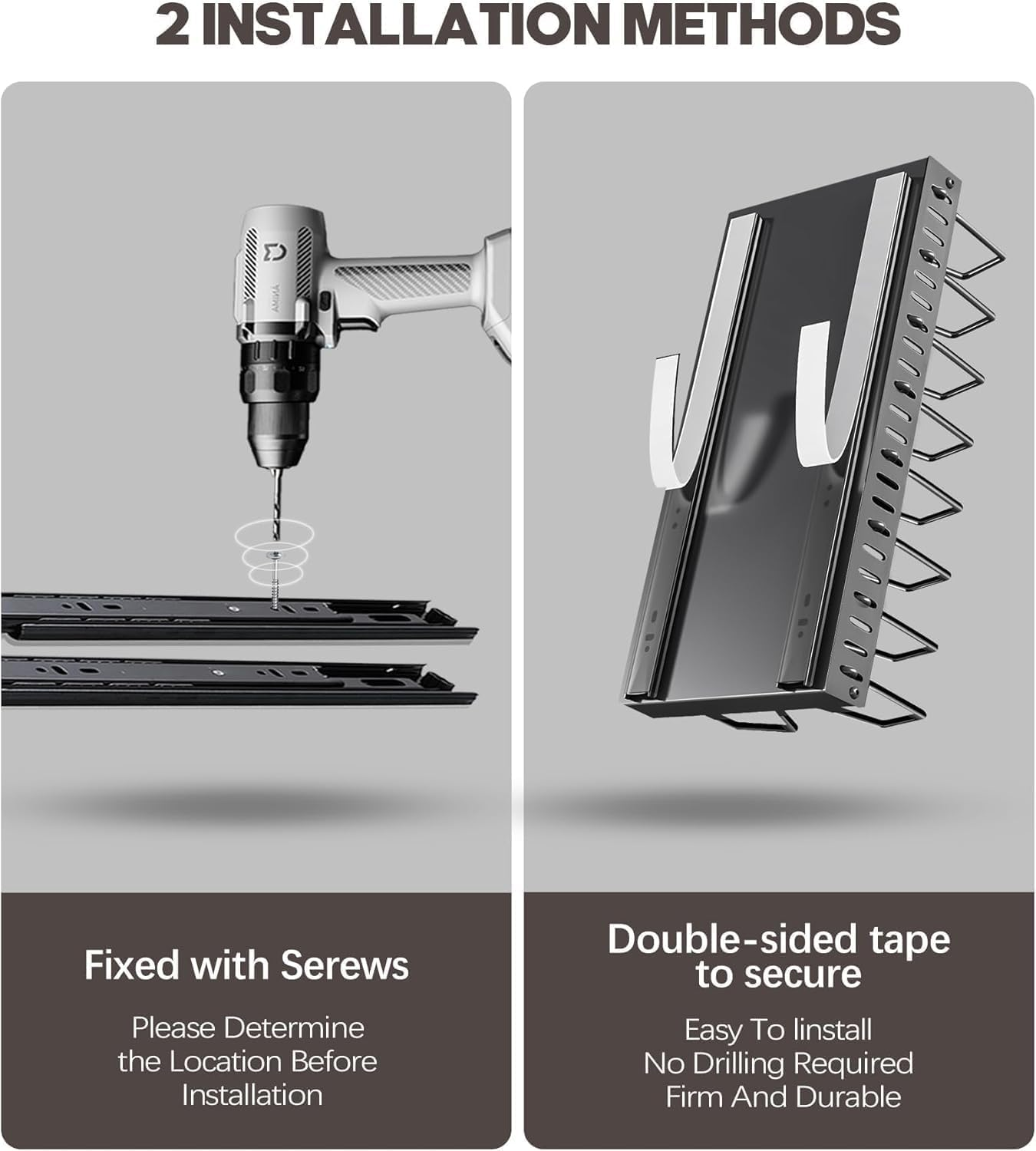 2 INSTALLATION METHODS

AMINA

Fixed with Serews

Please Determine the Location Before Installation

Double-sided tape to secure

Easy To Iinstall
No Drilling Required
Firm And Durable