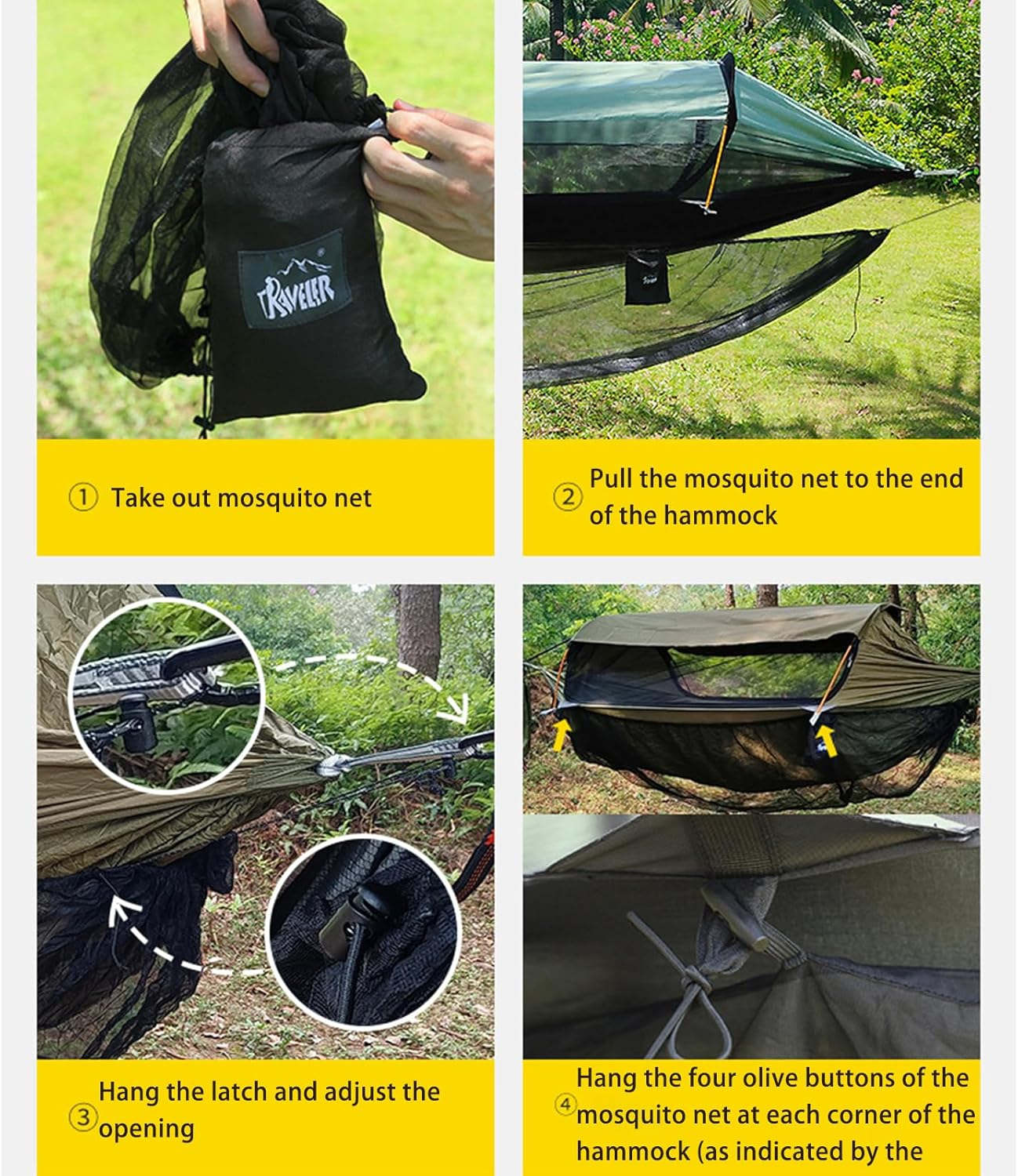 TRAVELER

① Take out mosquito net

② Pull the mosquito net to the end of the hammock

③ Hang the latch and adjust the opening

④ Hang the four olive buttons of the mosquito net at each corner of the hammock (as indicated by the