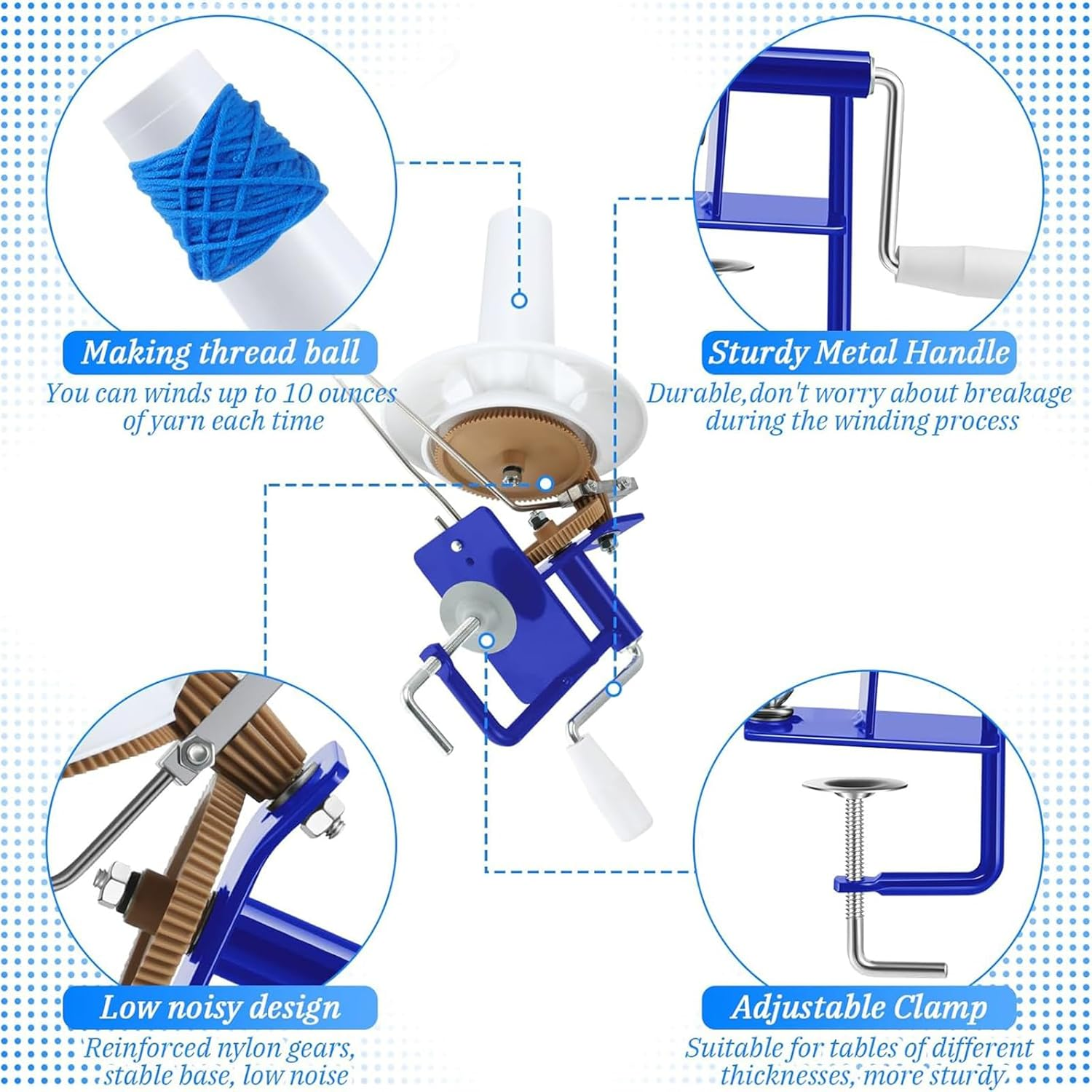 Making thread ball

You can winds up to 10 ounces of yarn each time

Sturdy Metal Handle

Durable,don't worry about breakage during the winding process

Low noisy design

Reinforced nylon gears, stable base, low noise

Adjustable Clamp

Suitable for tables of different thicknesses, more sturdy.