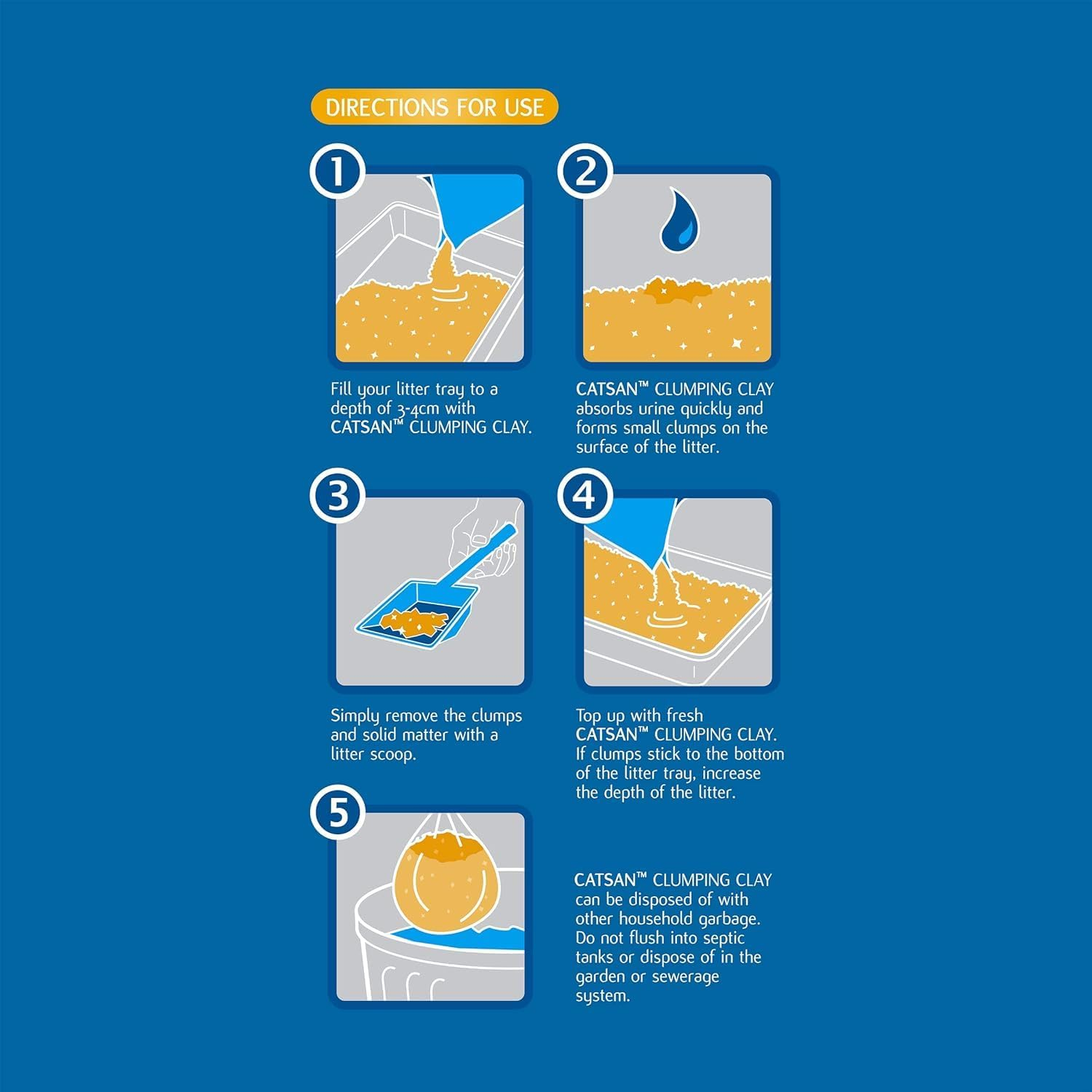 DIRECTIONS FOR USE

1

Fill your litter tray to a depth of 3-4cm with CATSAN™ CLUMPING CLAY.

2

CATSAN™ CLUMPING CLAY absorbs urine quickly and forms small clumps on the surface of the litter.

3

Simply remove the clumps and solid matter with a litter scoop.

4

Top up with fresh CATSAN™ CLUMPING CLAY. If clumps stick to the bottom of the litter tray, increase the depth of the litter.

5

CATSAN™ CLUMPING CLAY can be disposed of with other household garbage. Do not flush into septic tanks or dispose of in the garden or sewerage system.