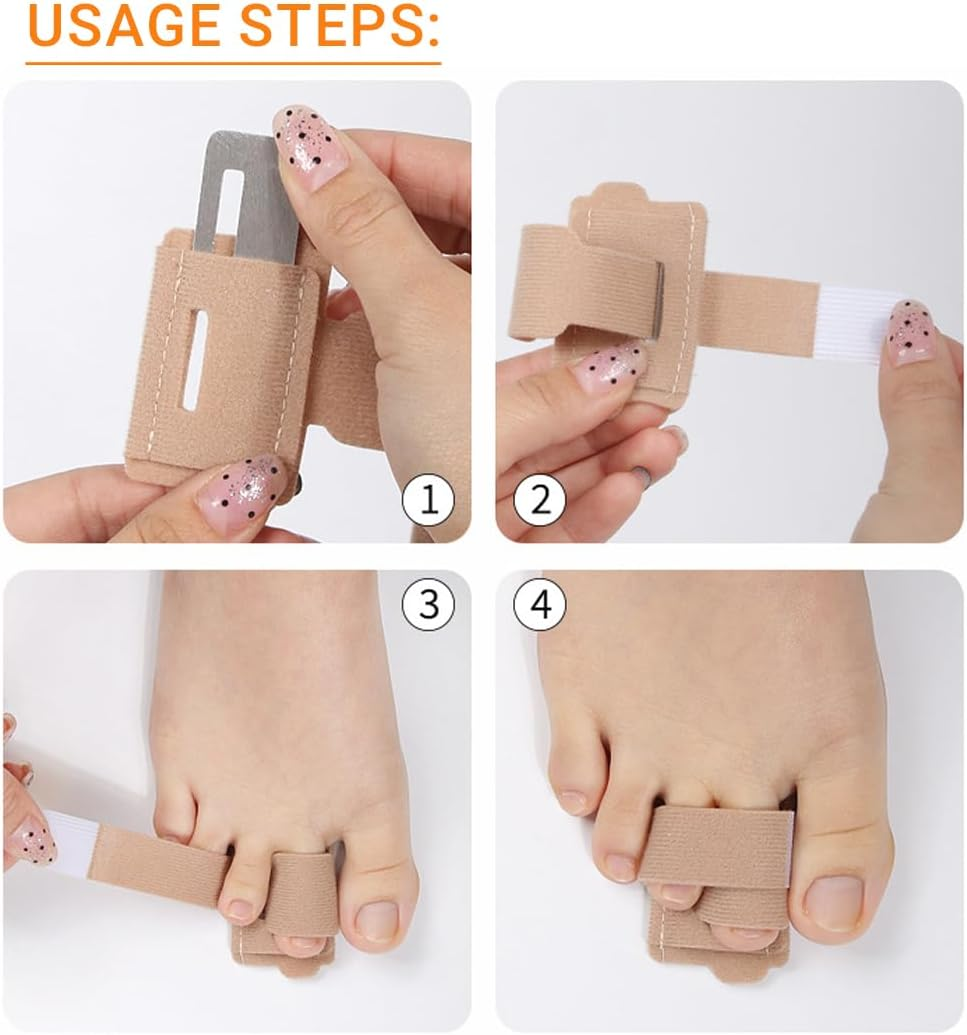 USAGE STEPS:

1

2

3

4