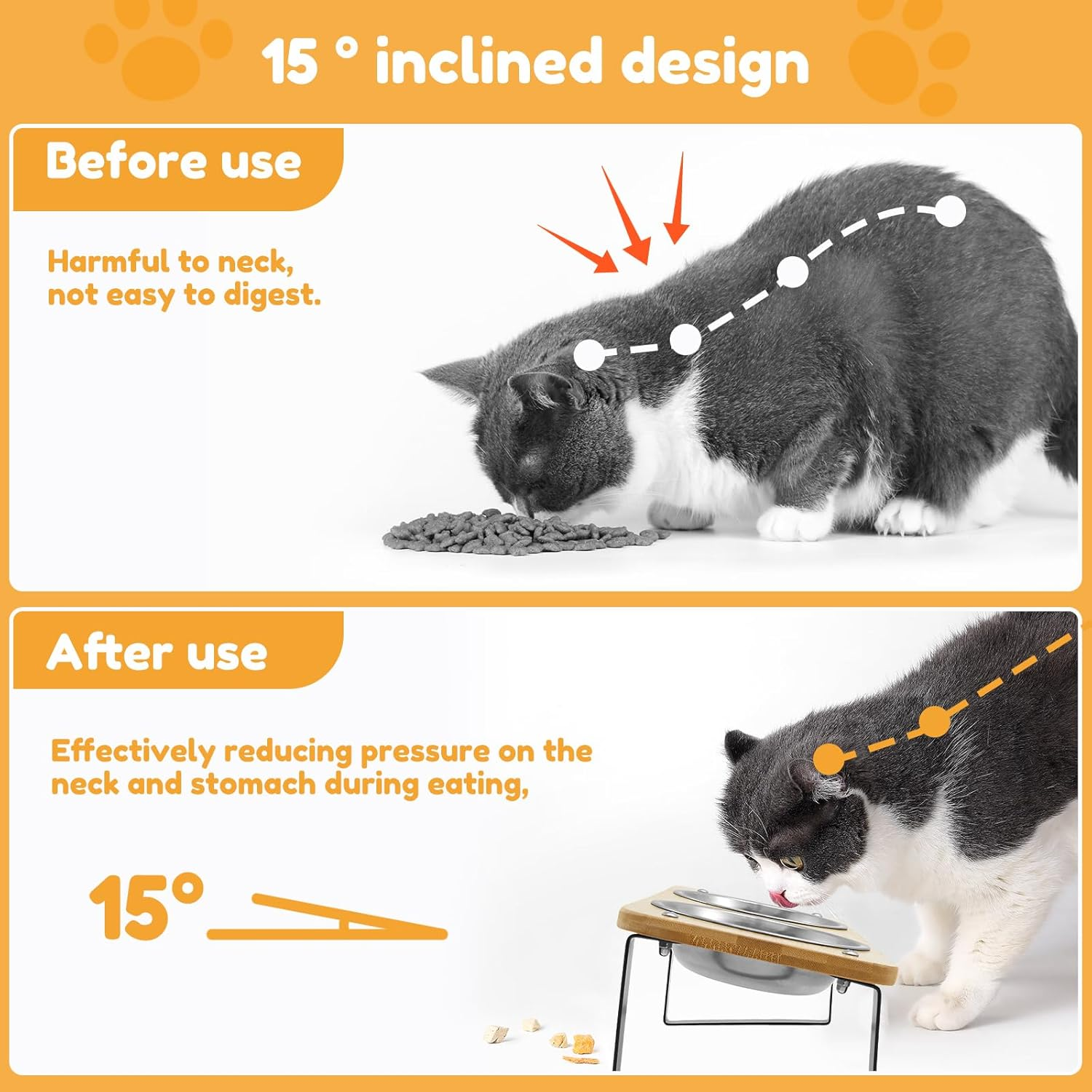 15 ° inclined design

Before use

Harmful to neck, not easy to digest.

After use

Effectively reducing pressure on the neck and stomach during eating,

15°