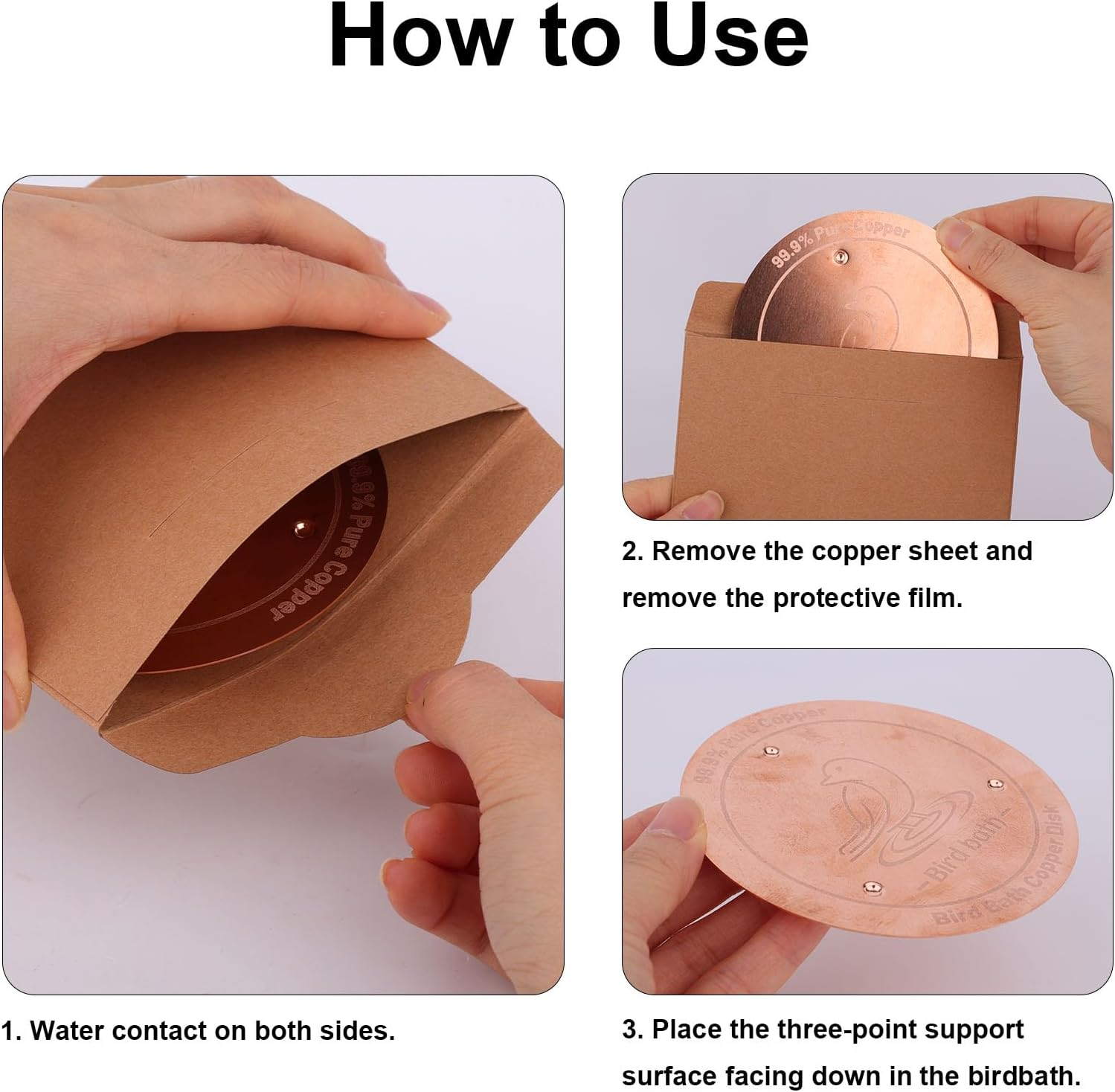 How to Use

99.9% Pure Copper

1. Water contact on both sides.

99.9% Pure Copper

2. Remove the copper sheet and remove the protective film.

99.9% Pure Copper

Bird bath

Bird Bath Copper Disk

3. Place the three-point support surface facing down in the birdbath.