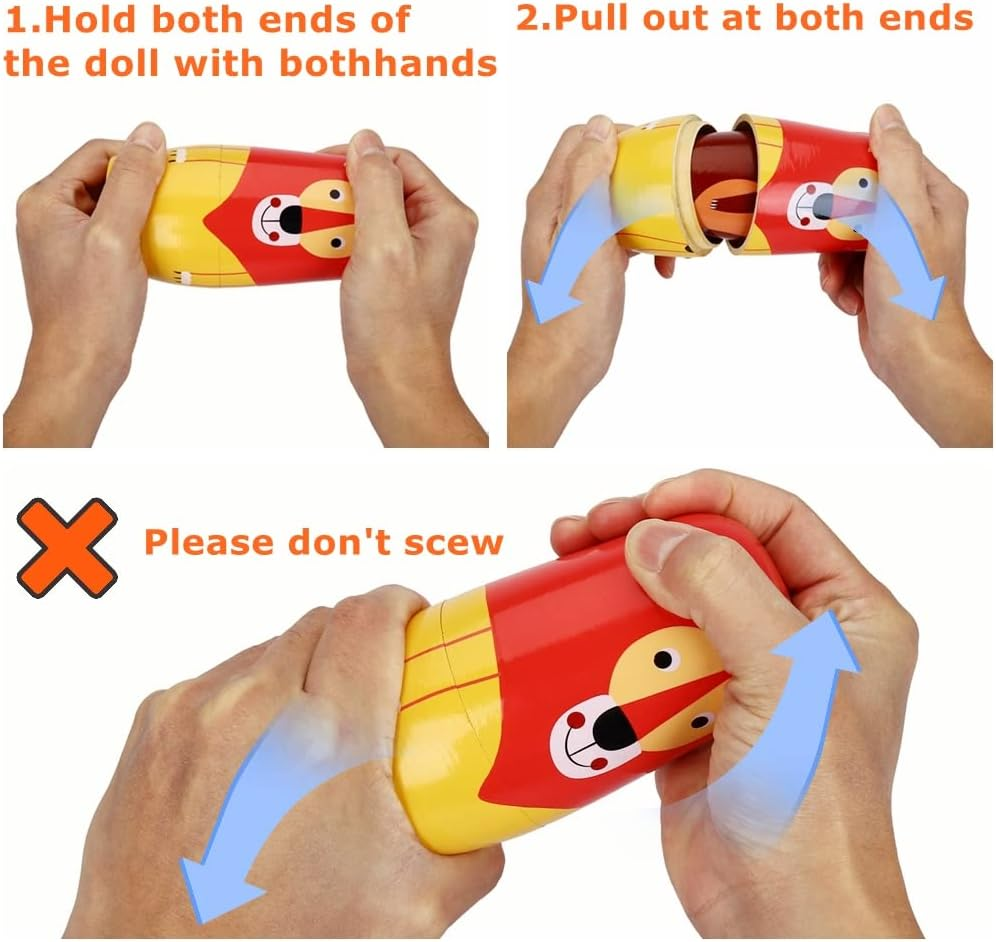 1.Hold both ends of the doll with bothhands

2.Pull out at both ends

Please don't scew