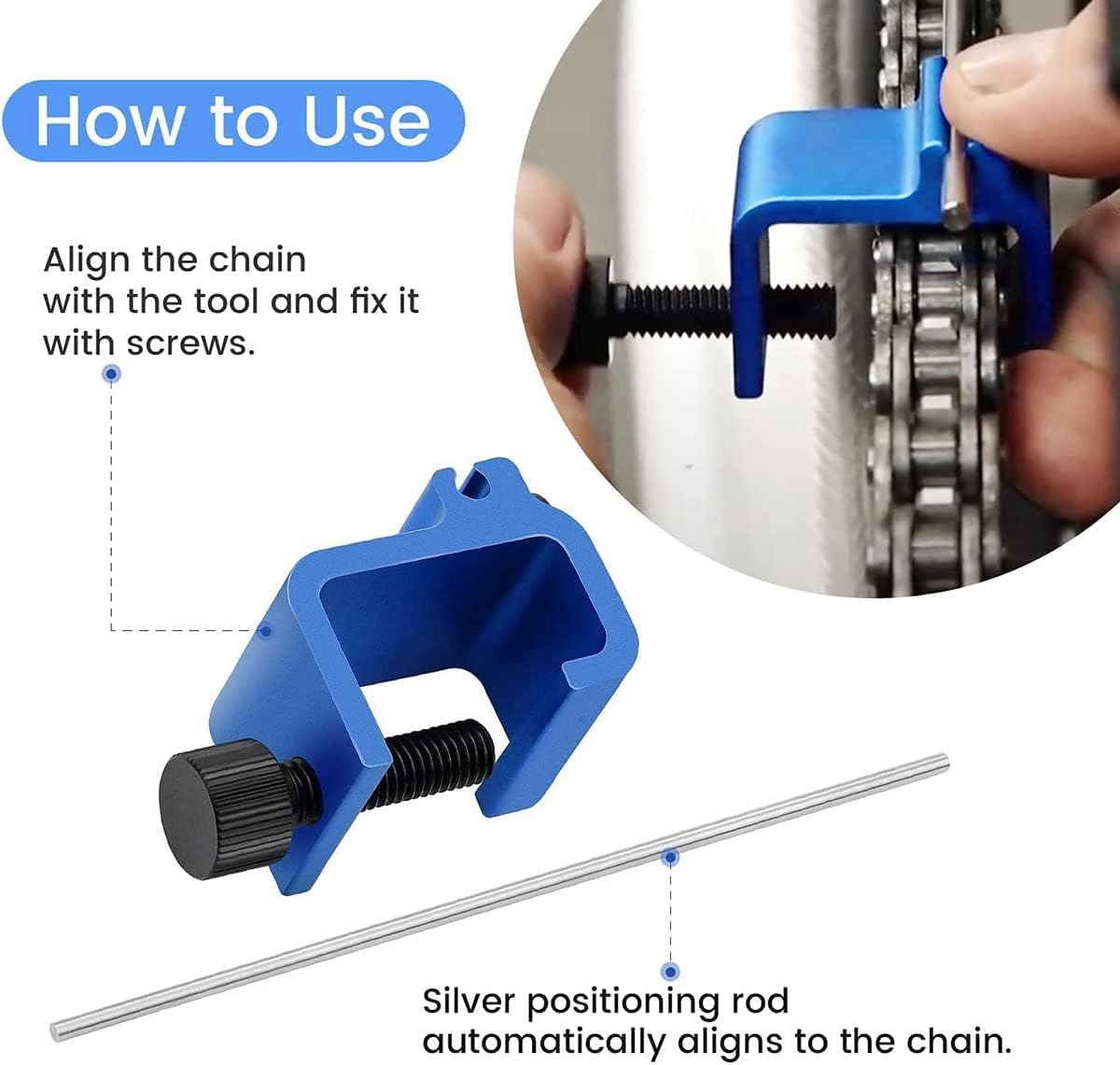 How to Use

Align the chain with the tool and fix it with screws.

Silver positioning rod automatically aligns to the chain.