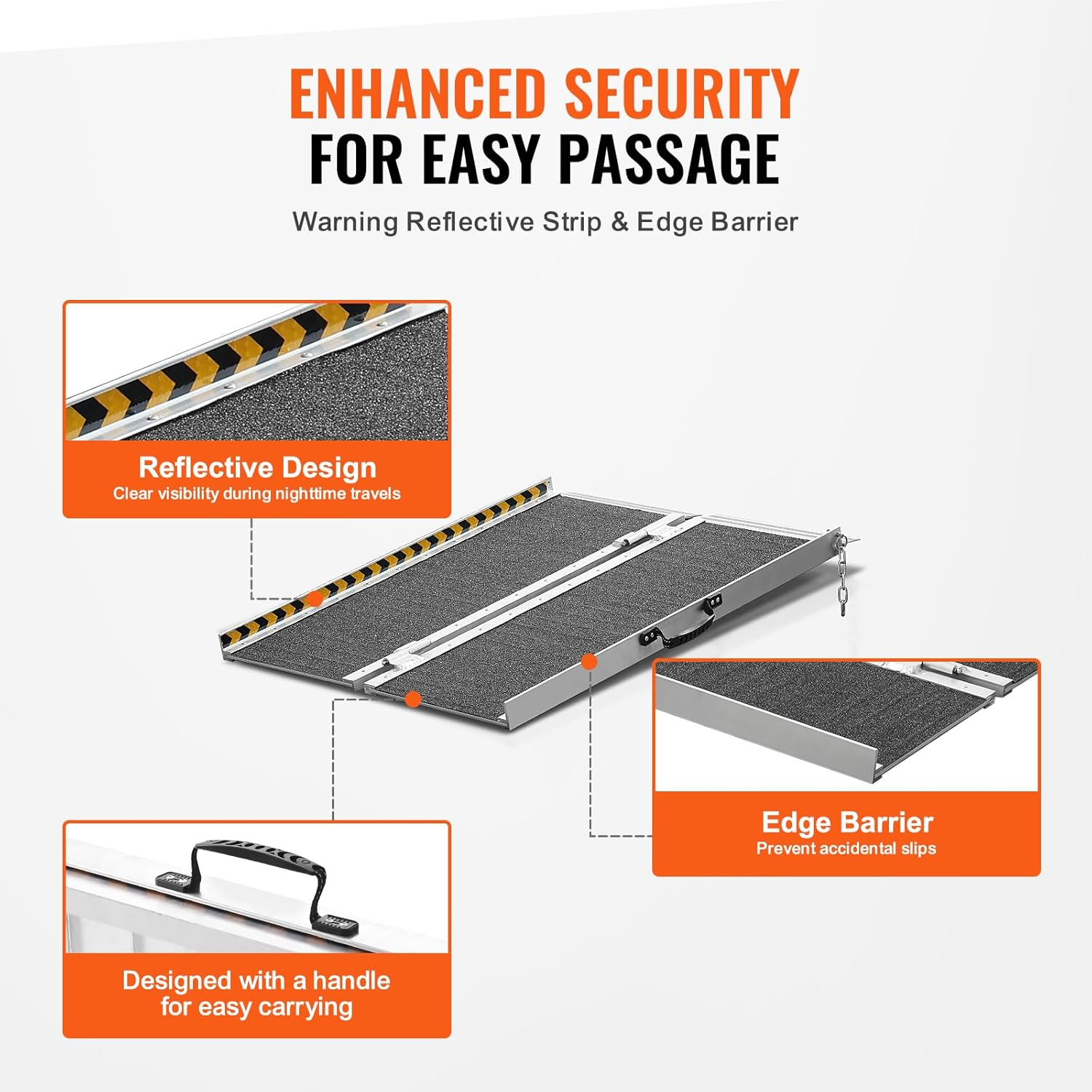 ENHANCED SECURITY
FOR EASY PASSAGE

Warning Reflective Strip & Edge Barrier

Reflective Design
Clear visibility during nighttime travels

Edge Barrier
Prevent accidental slips

Designed with a handle for easy carrying