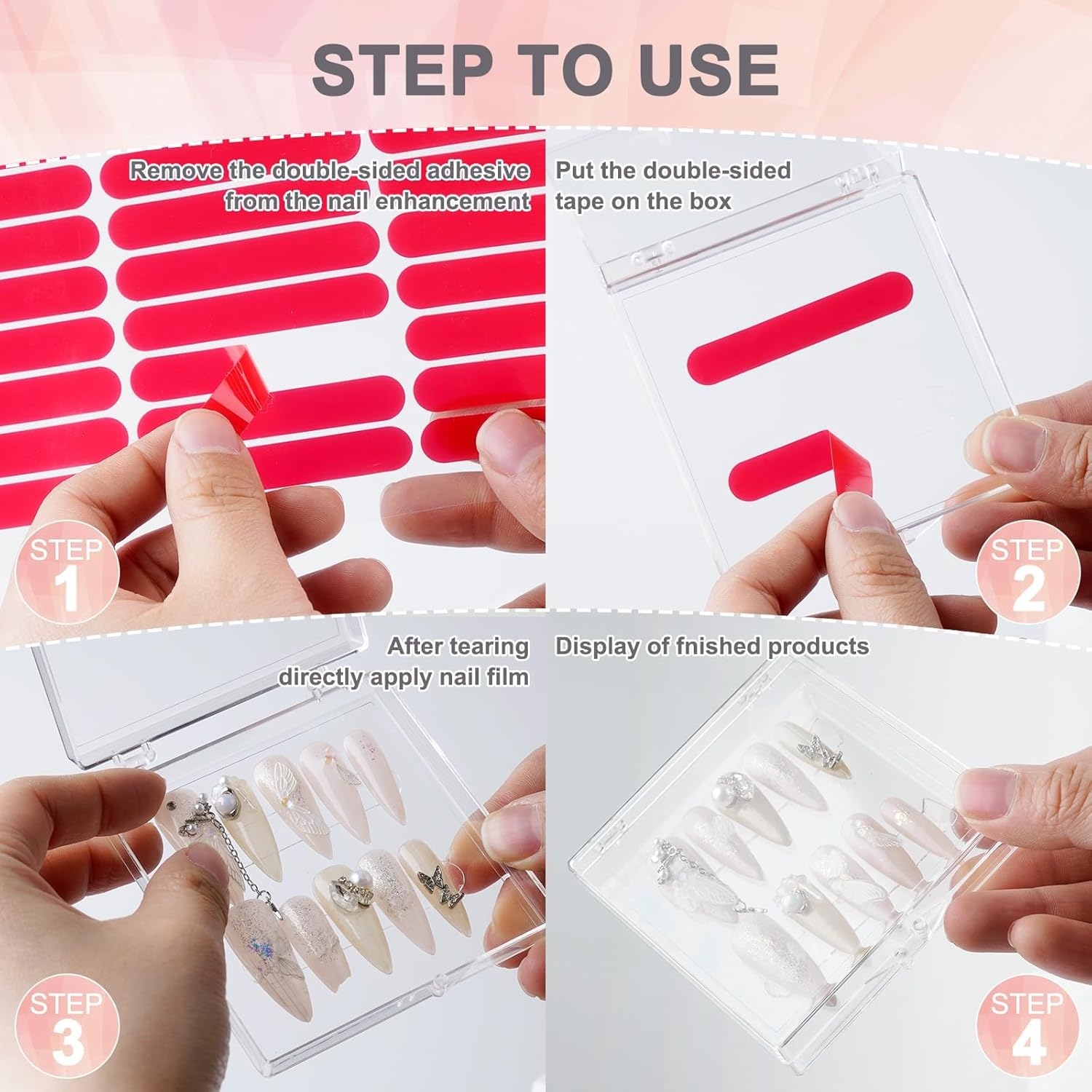 STEP TO USE

Remove the double-sided adhesive from the nail enhancement

STEP 1

Put the double-sided tape on the box

STEP 2

After tearing directly apply nail film

STEP 3

Display of fnished products

STEP 4