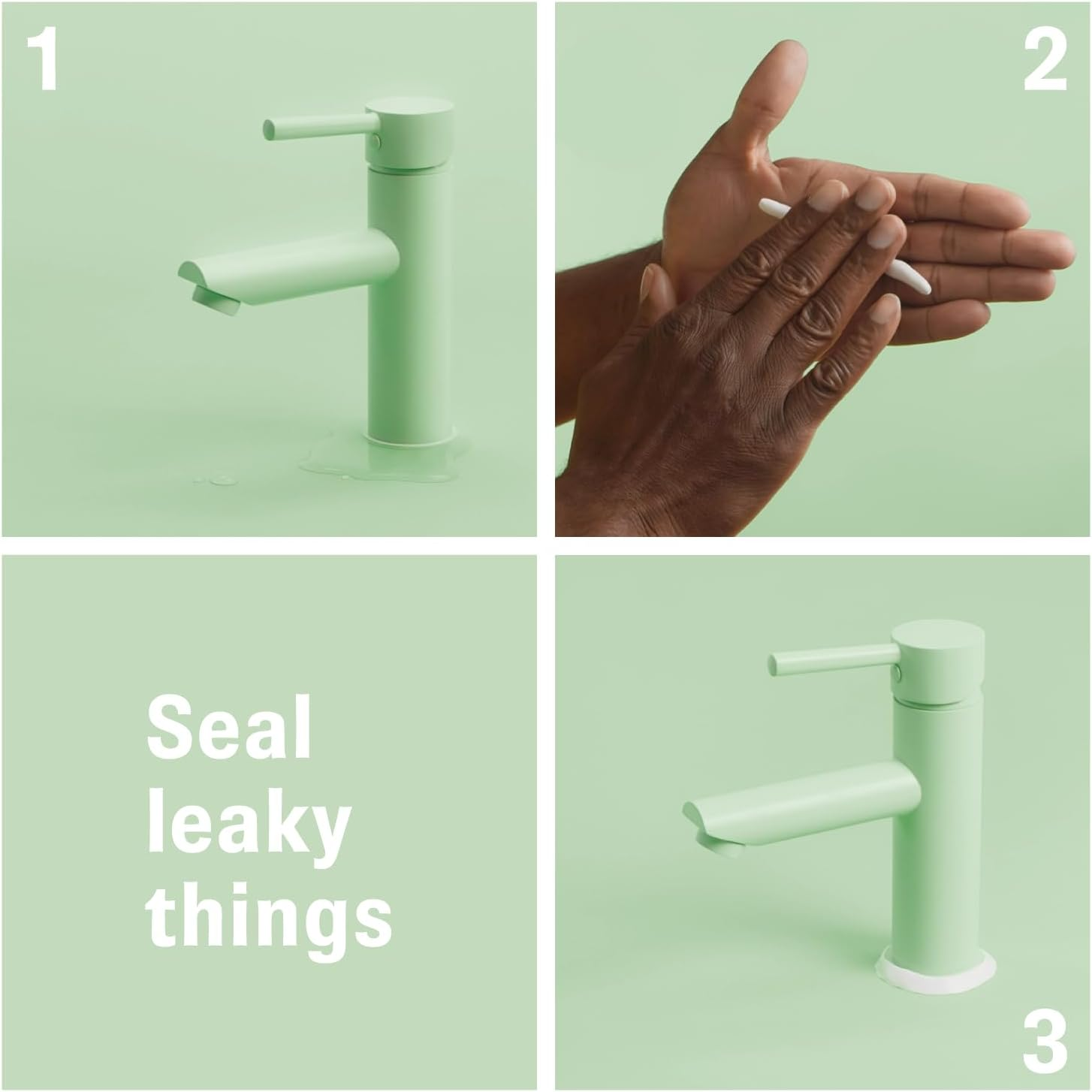 1

2

Seal leaky things

3