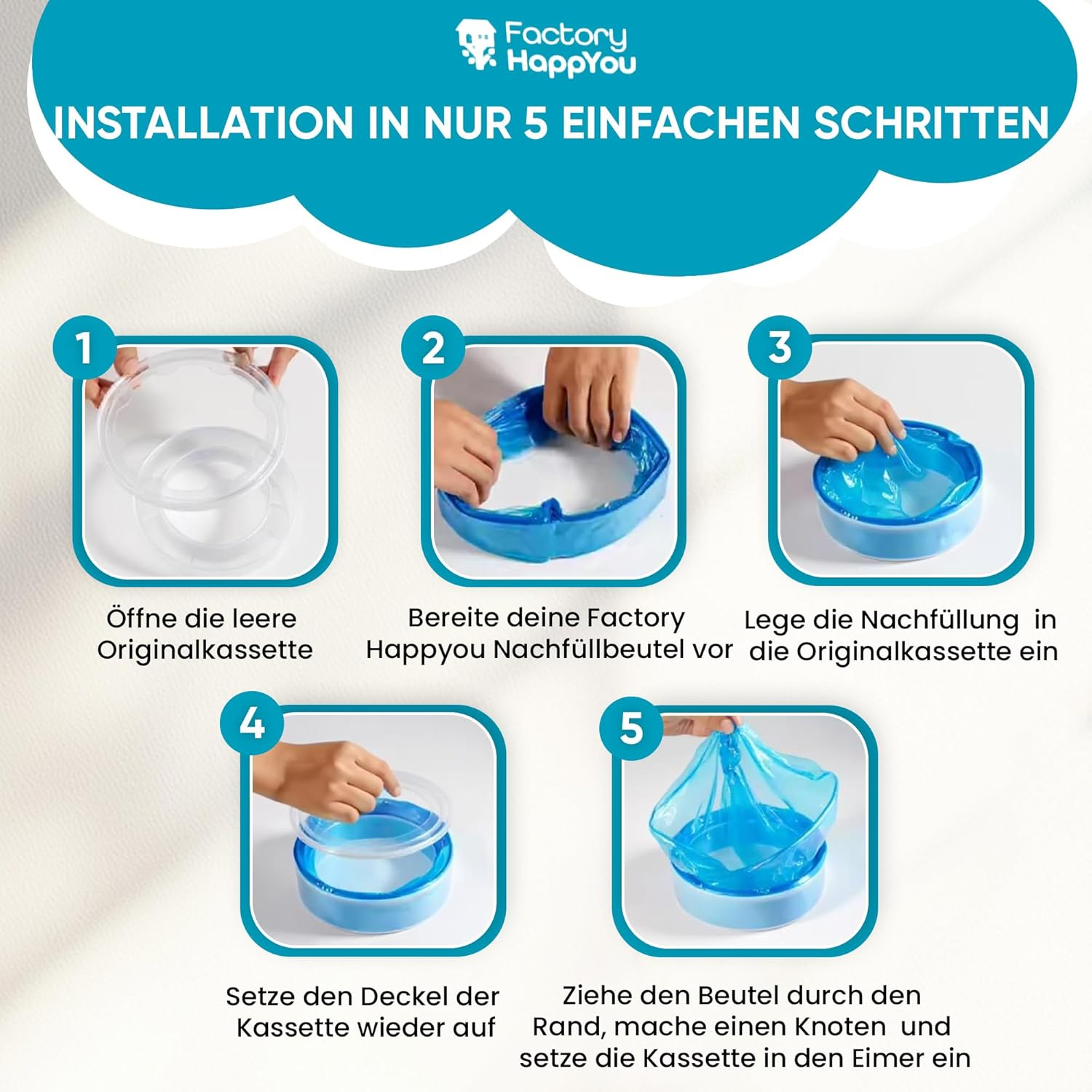 Factory HappYou

INSTALLATION IN NUR 5 EINFACHEN SCHRITTEN

1

Öffne die leere Originalkassette

2

Bereite deine Factory Happyou Nachfüllbeutel vor

3

Lege die Nachfüllung in die Originalkassette ein

4

Setze den Deckel der Kassette wieder auf

5

Ziehe den Beutel durch den Rand, mache einen Knoten und setze die Kassette in den Eimer ein