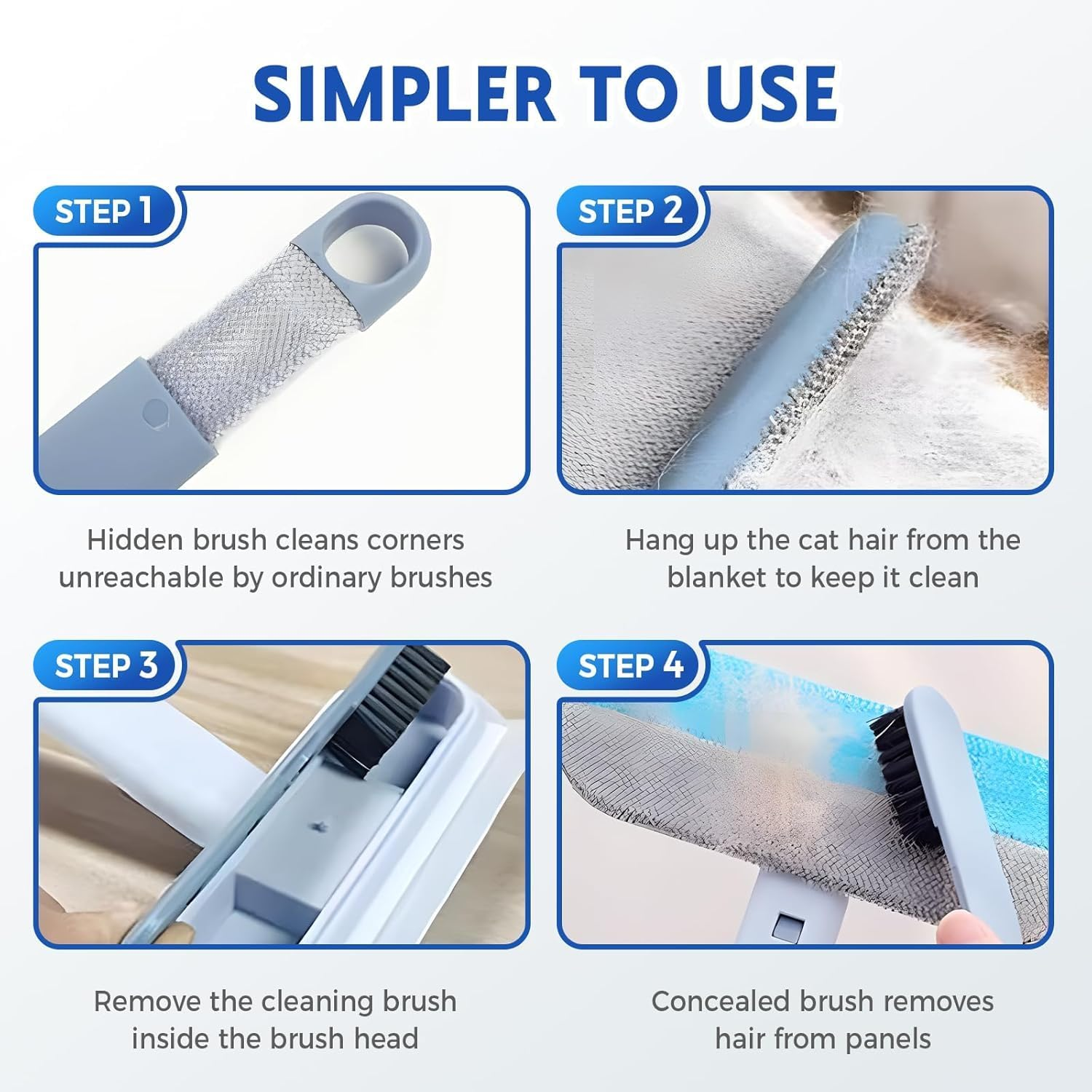 SIMPLER TO USE

STEP 1

Hidden brush cleans corners unreachable by ordinary brushes

STEP 2

Hang up the cat hair from the blanket to keep it clean

STEP 3

Remove the cleaning brush inside the brush head

STEP 4

Concealed brush removes hair from panels