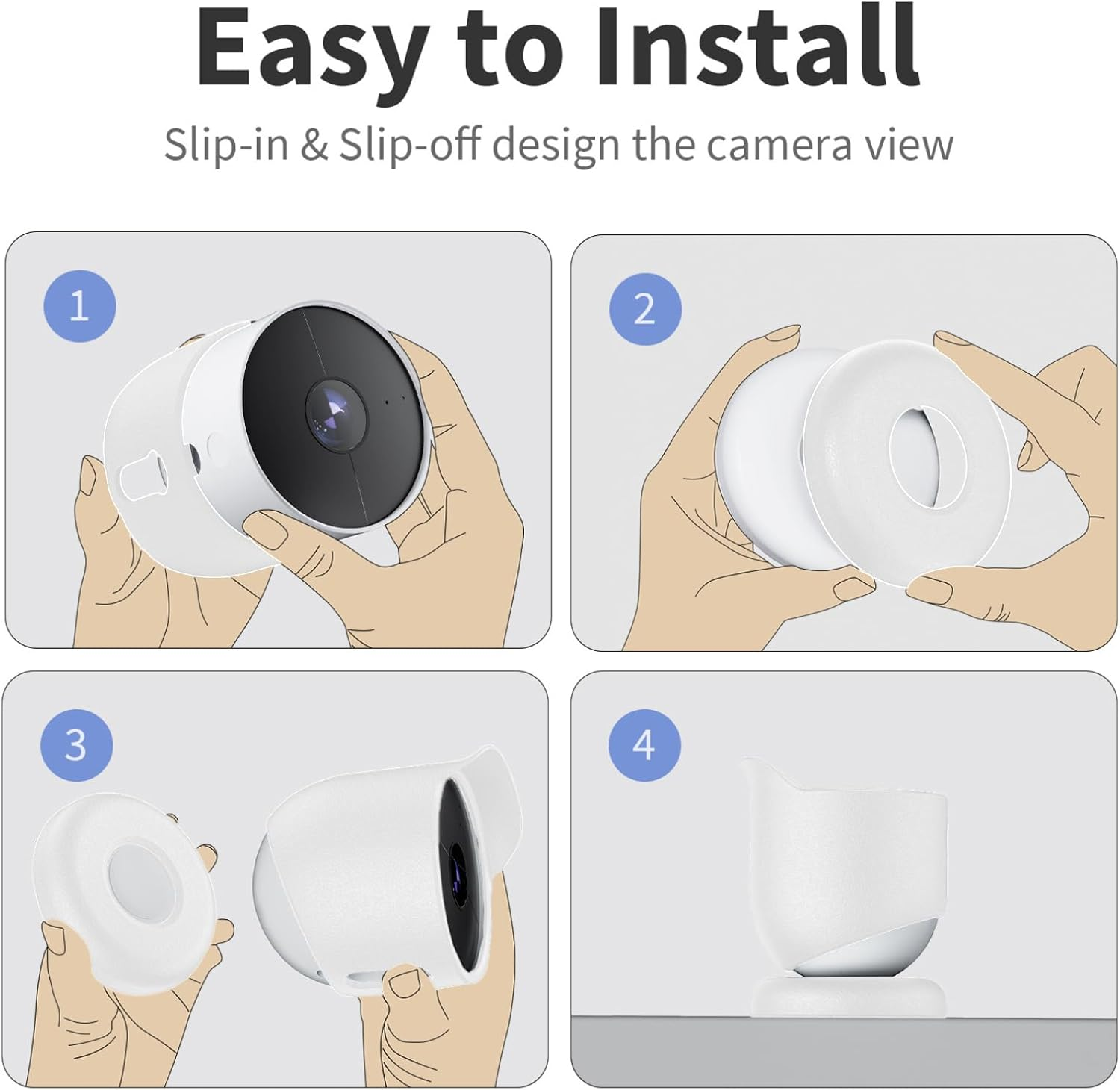 Easy to Install

Slip-in & Slip-off design the camera view

1

2

3

4