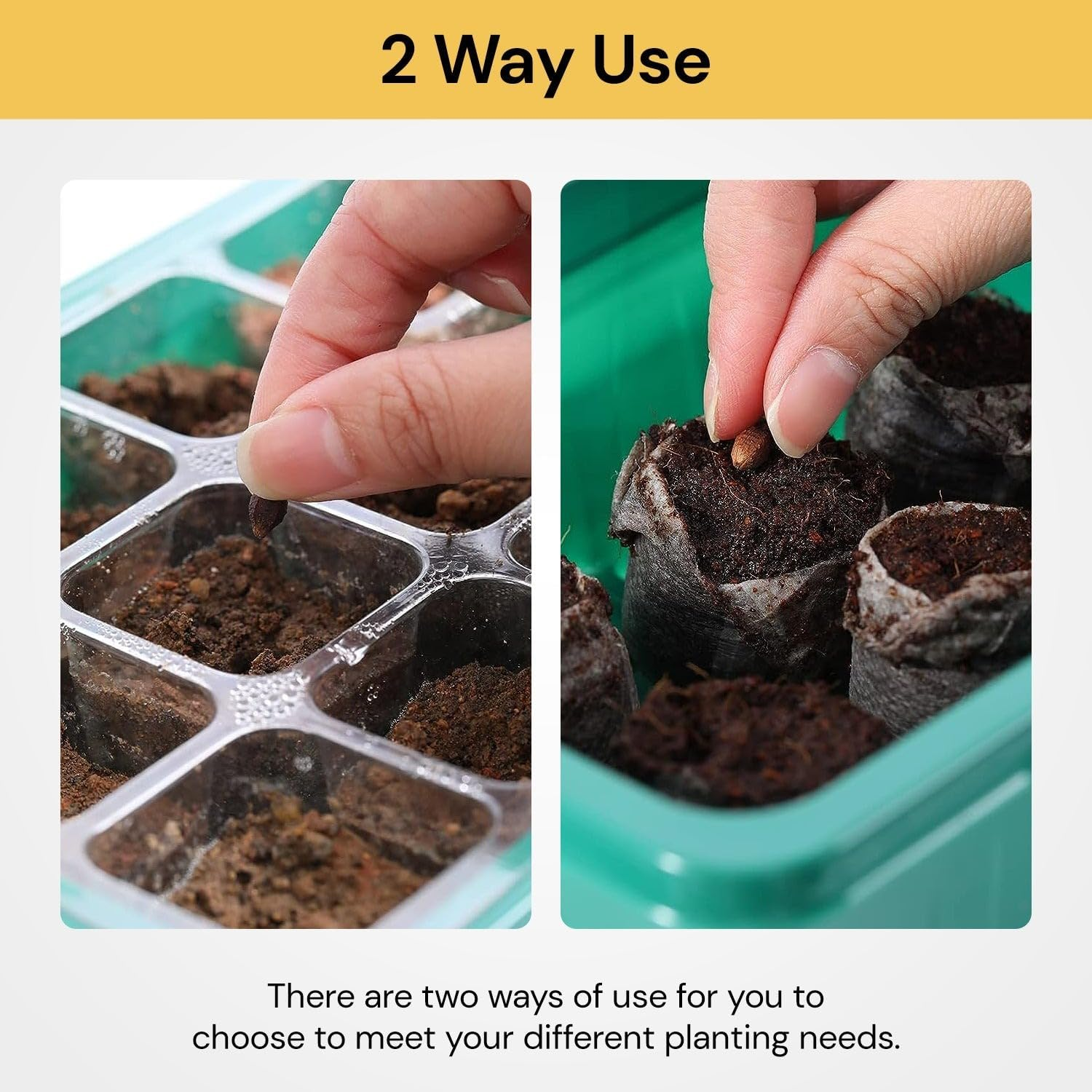 2 Way Use

There are two ways of use for you to choose to meet your different planting needs.