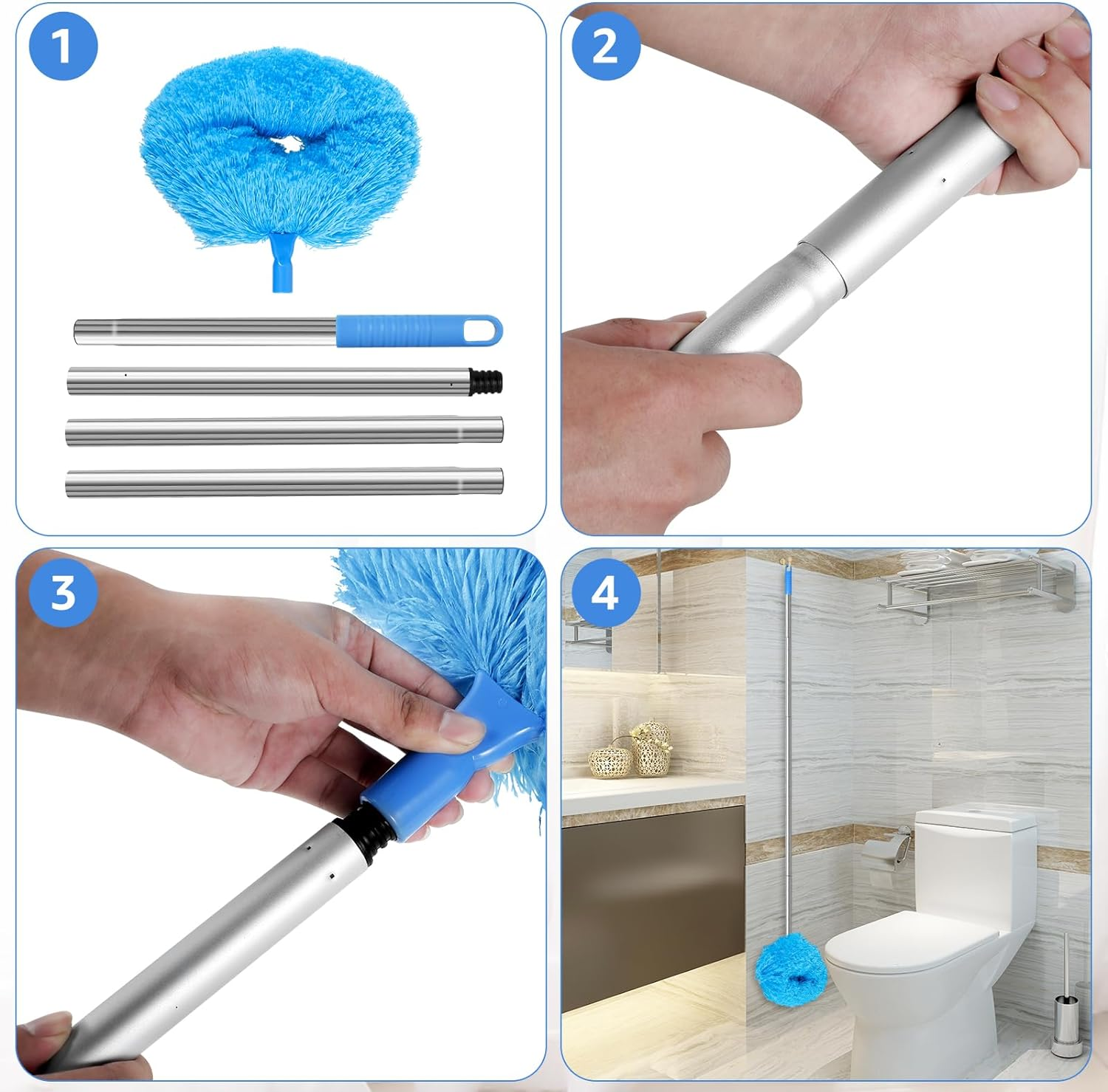 1

2

3

4