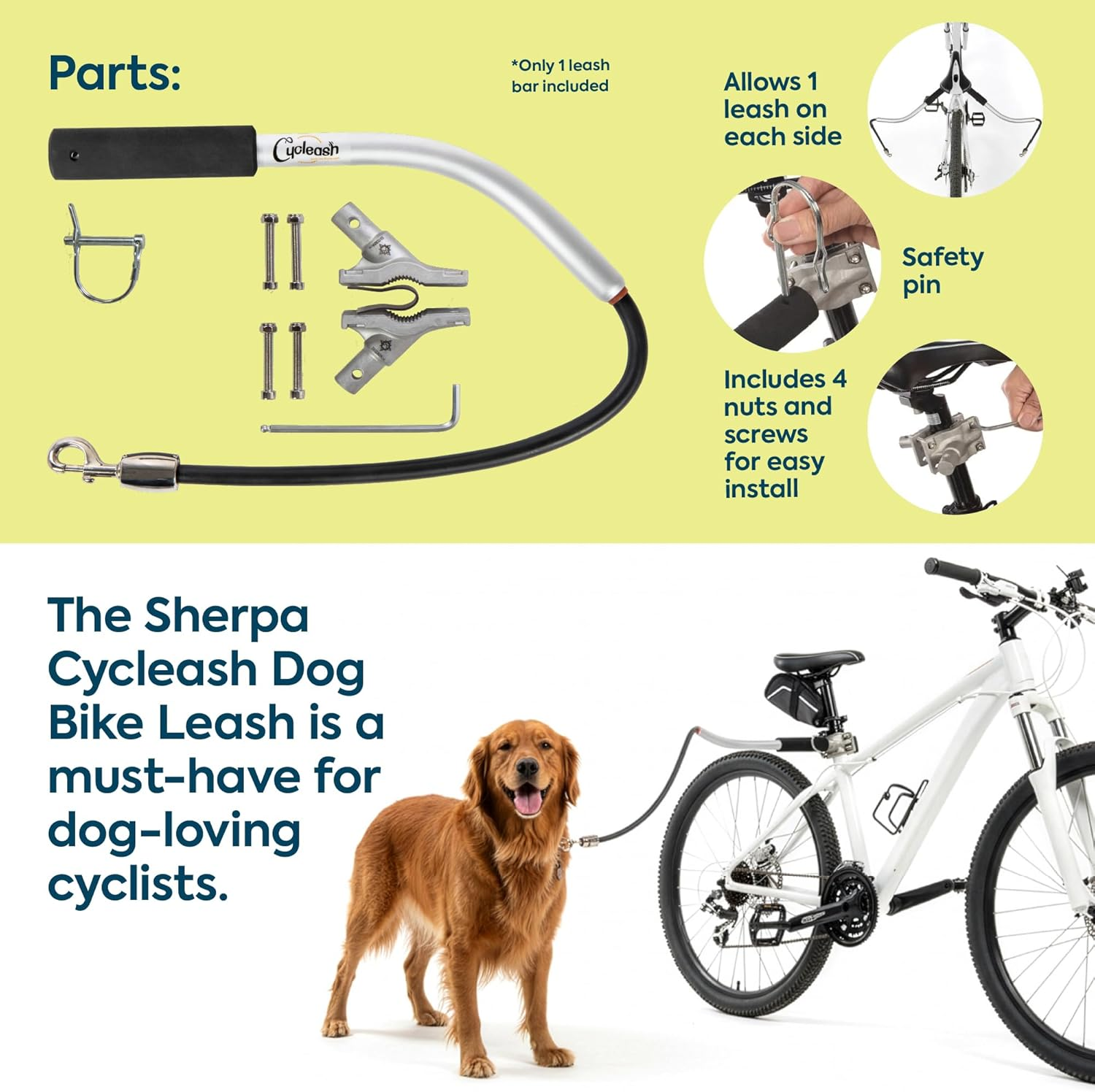 Parts:

*Only 1 leash bar included

Cycleash

Allows 1 leash on each side

Safety pin

Includes 4 nuts and screws for easy install

The Sherpa Cycleash Dog Bike Leash is a must-have for dog-loving cyclists.