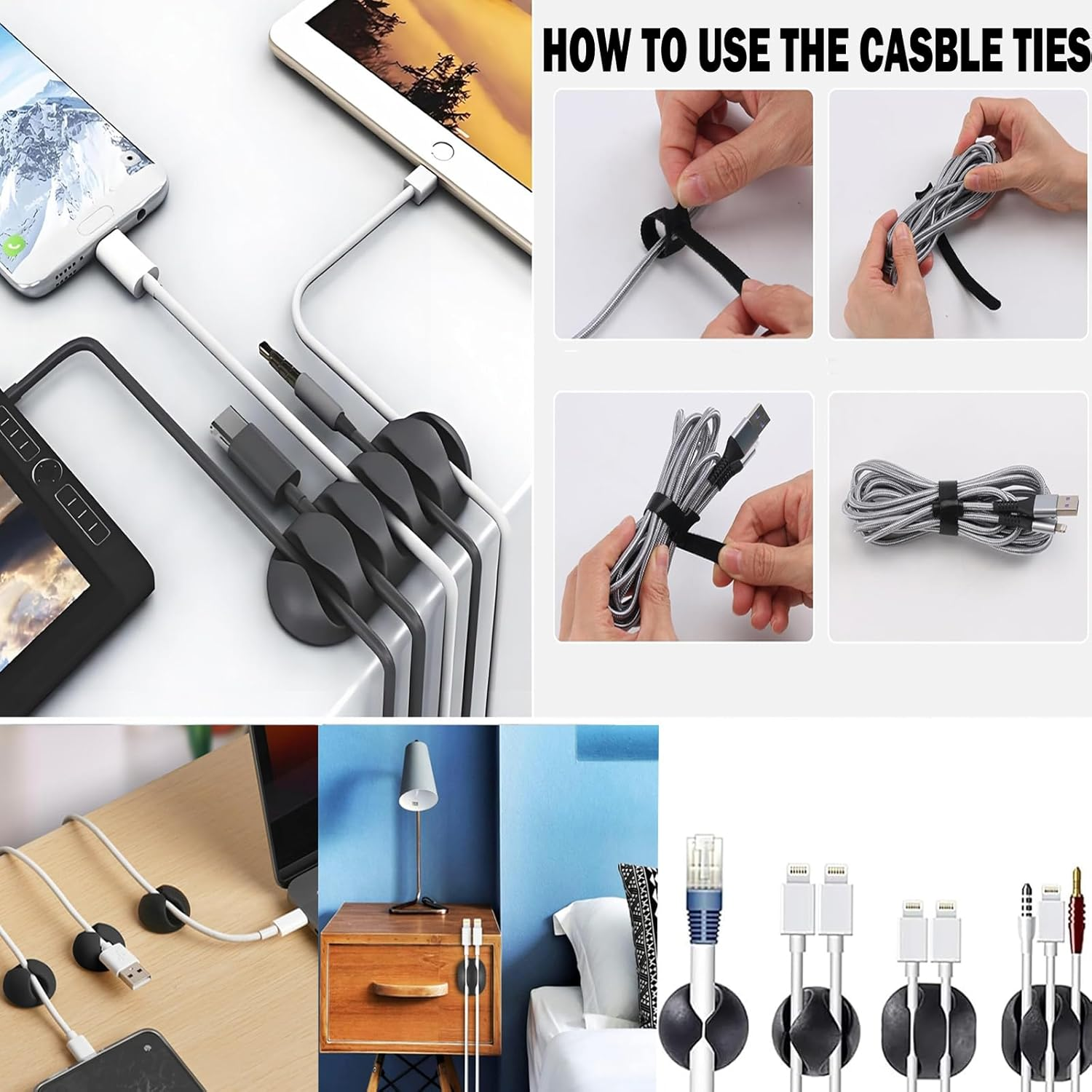 HOW TO USE THE CASBLE TIES