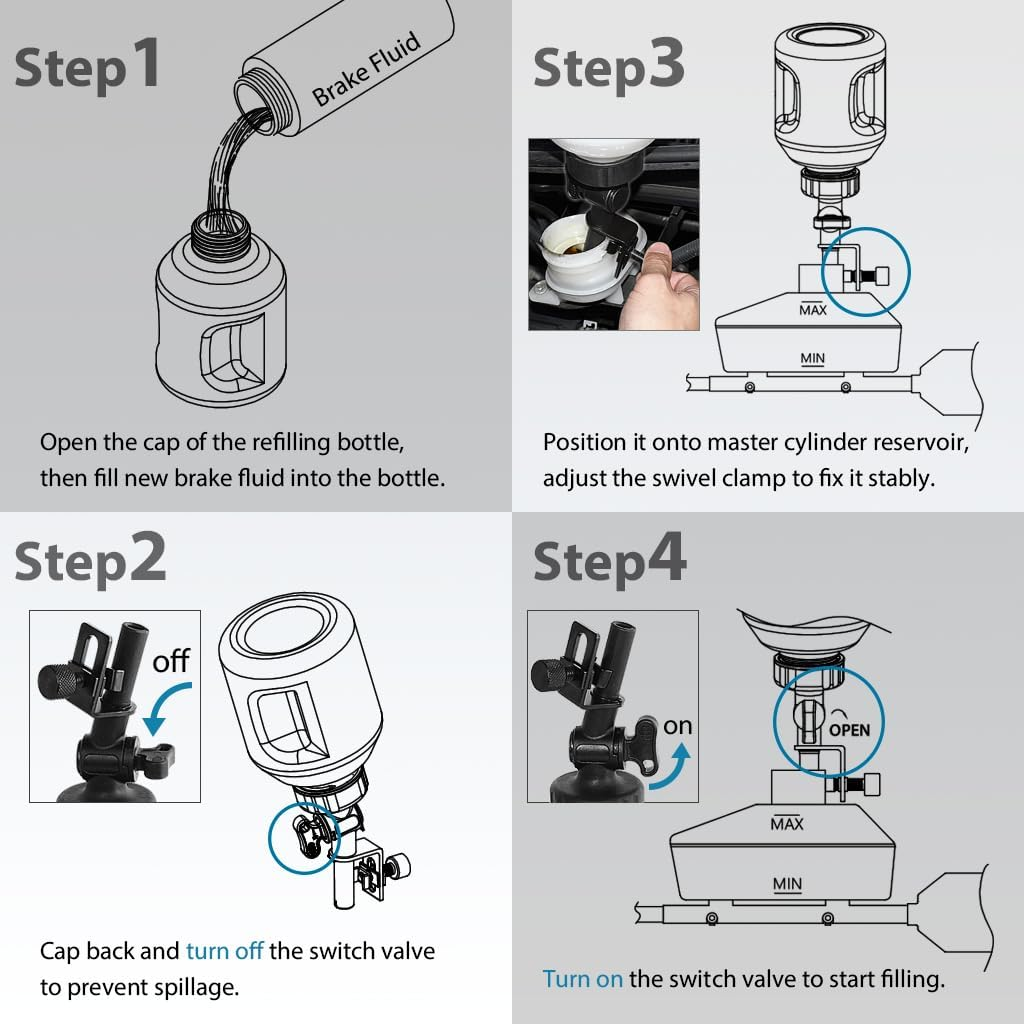 Step1

Brake Fluid

Open the cap of the refilling bottle, then fill new brake fluid into the bottle.

Step3

MAX

MIN

Position it onto master cylinder reservoir, adjust the swivel clamp to fix it stably.

Step2

off

Cap back and turn off the switch valve to prevent spillage.

Step4

on

OPEN

MAX

MIN

Turn on the switch valve to start filling.