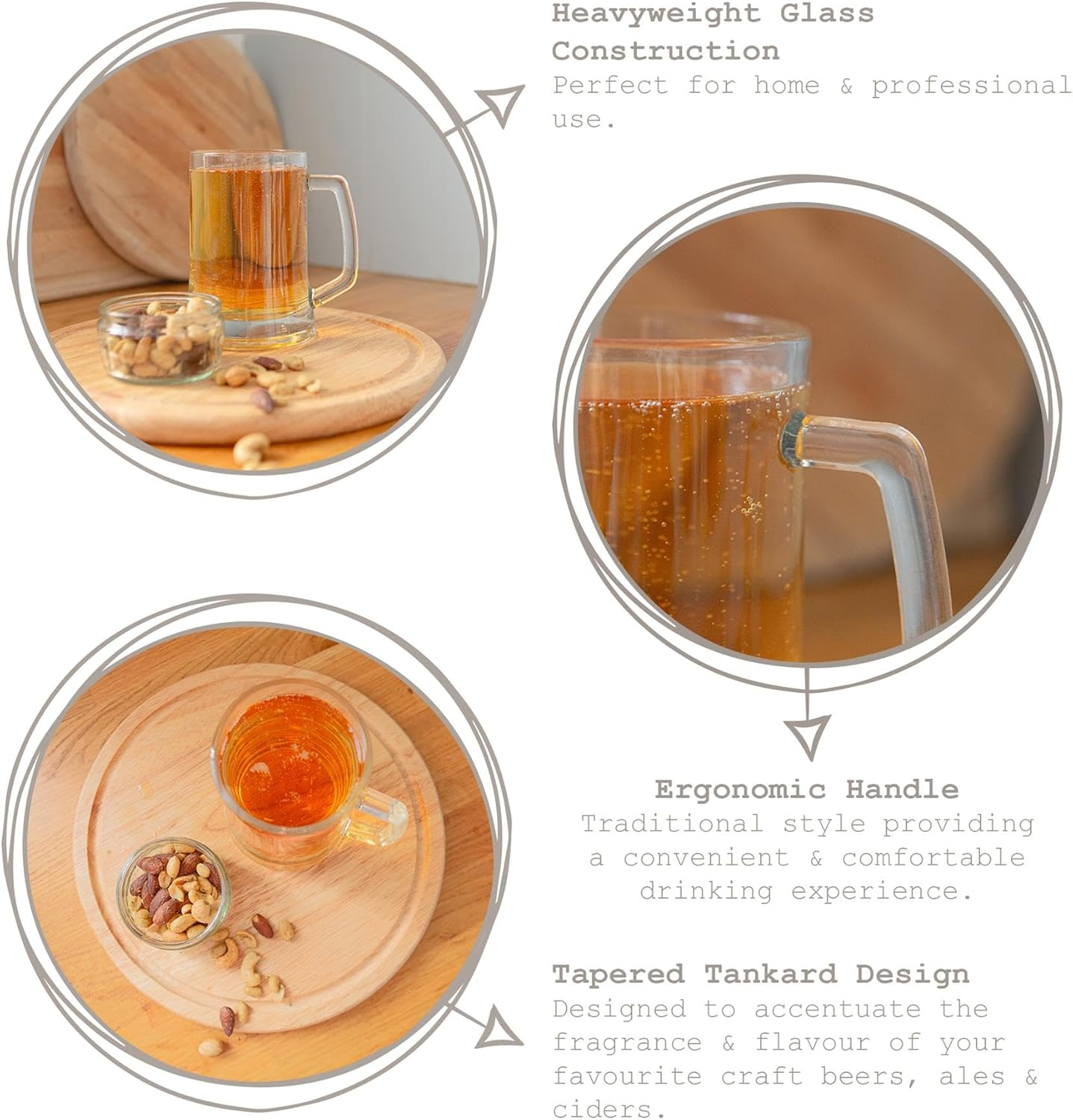 Heavyweight Glass Construction
Perfect for home & professional use.

Ergonomic Handle
Traditional style providing a convenient & comfortable drinking experience.

Tapered Tankard Design
Designed to accentuate the fragrance & flavour of your favourite craft beers, ales & ciders.