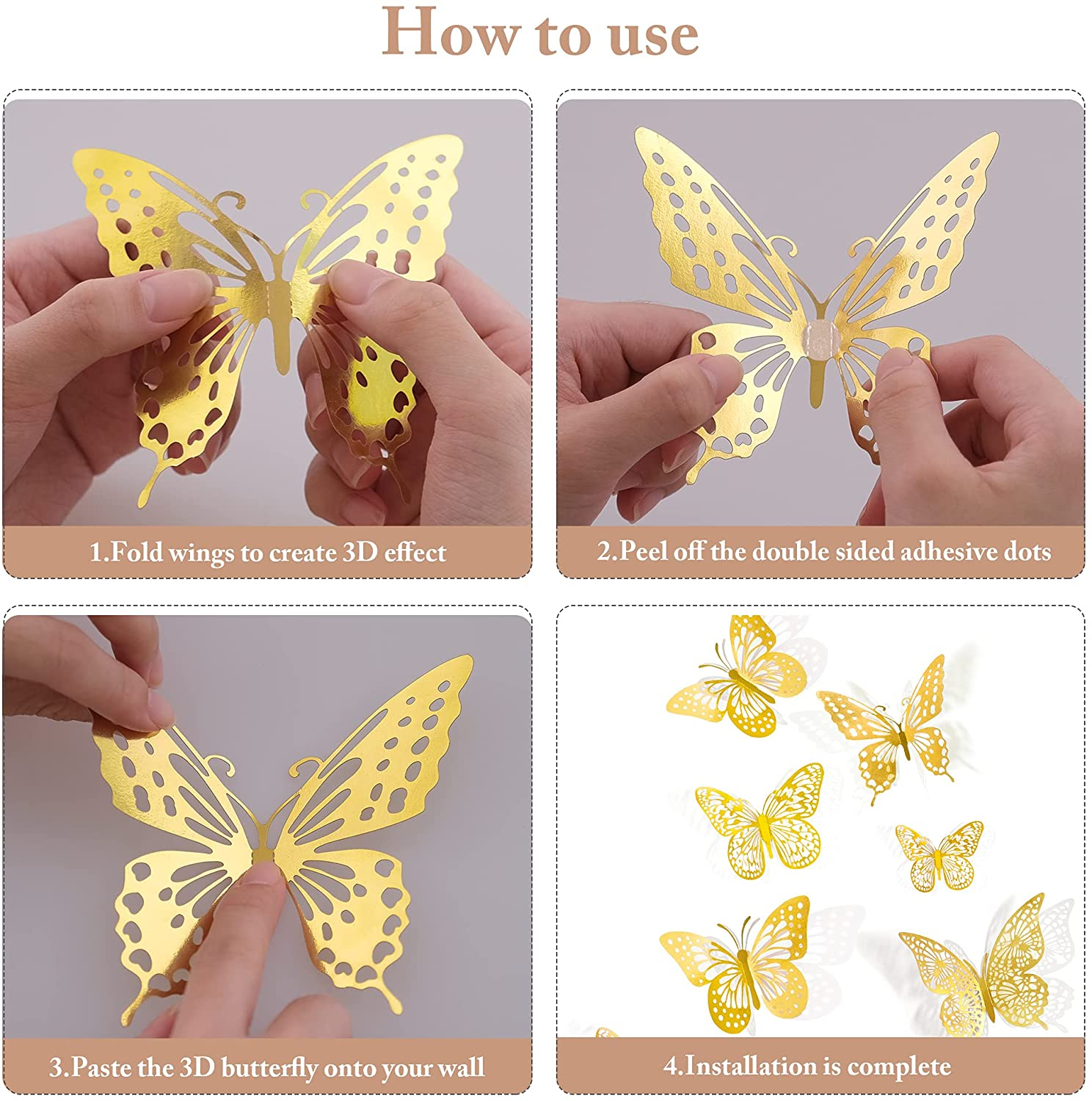 How to use

1.Fold wings to create 3D effect

2.Peel off the double sided adhesive dots

3.Paste the 3D butterfly onto your wall

4.Installation is complete