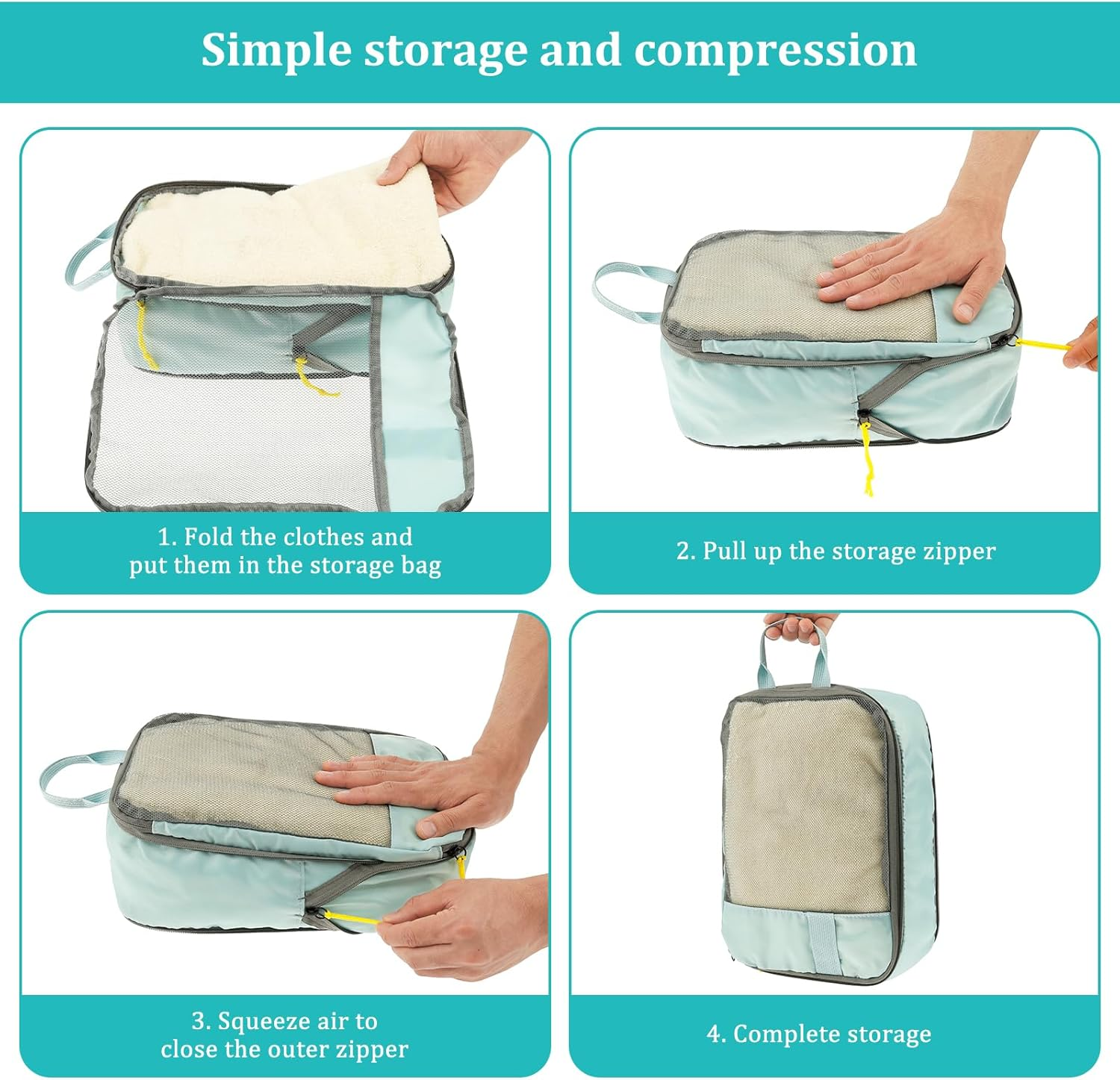 Simple storage and compression

1. Fold the clothes and put them in the storage bag

2. Pull up the storage zipper

3. Squeeze air to close the outer zipper

4. Complete storage