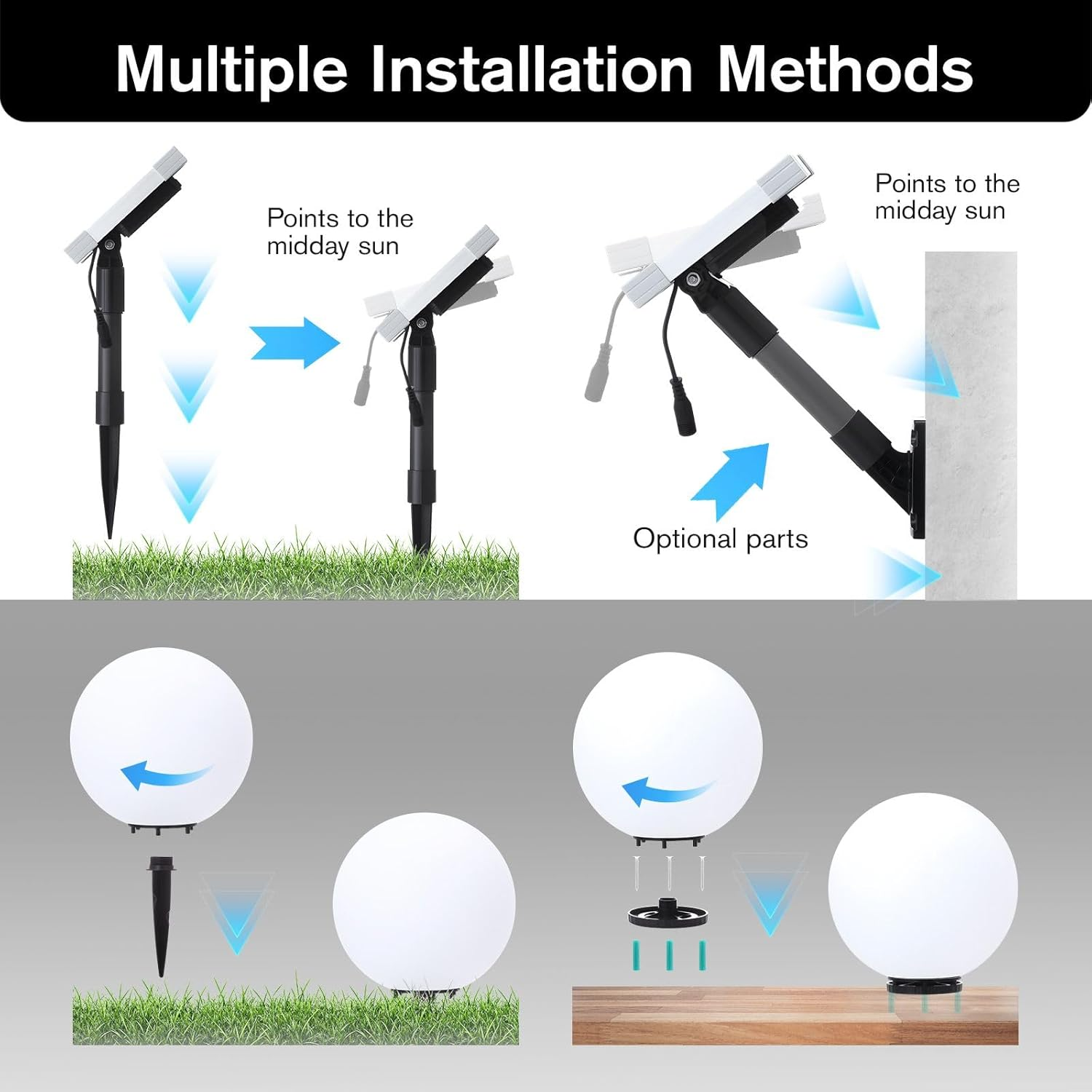 Multiple Installation Methods

Points to the midday sun

Points to the midday sun

Optional parts