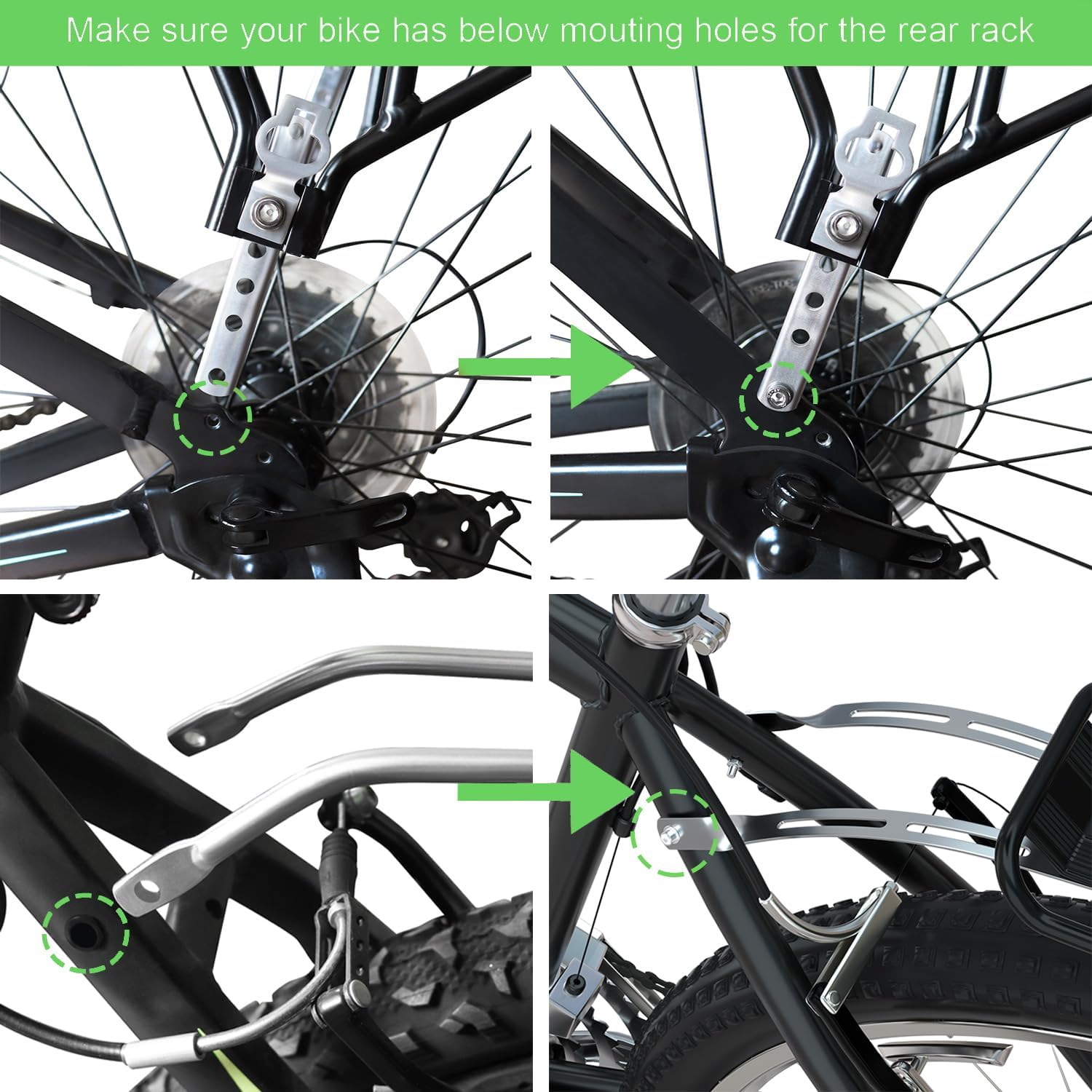 Make sure your bike has below mouting holes for the rear rack