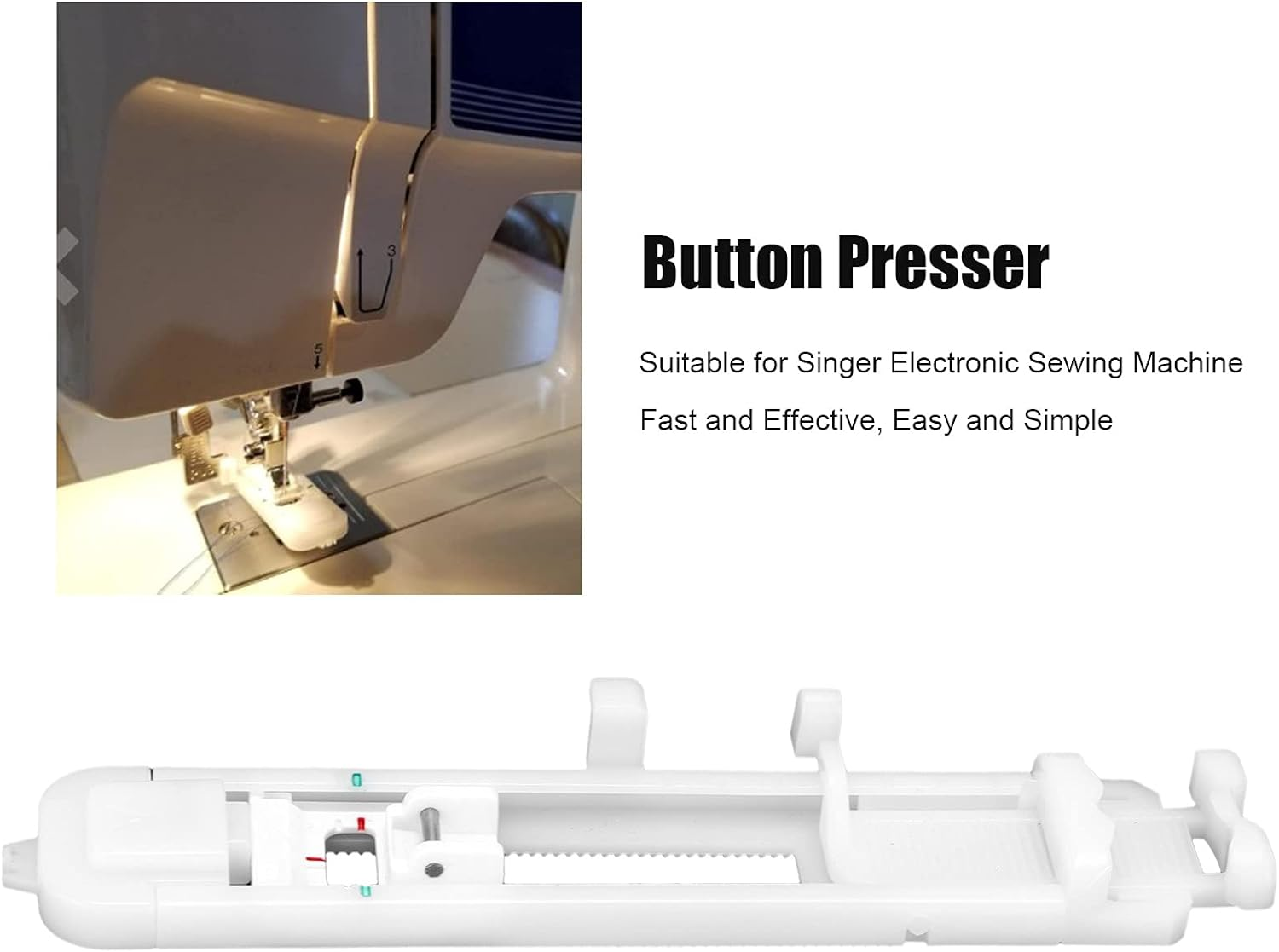 3

5

Button Presser

Suitable for Singer Electronic Sewing Machine

Fast and Effective, Easy and Simple