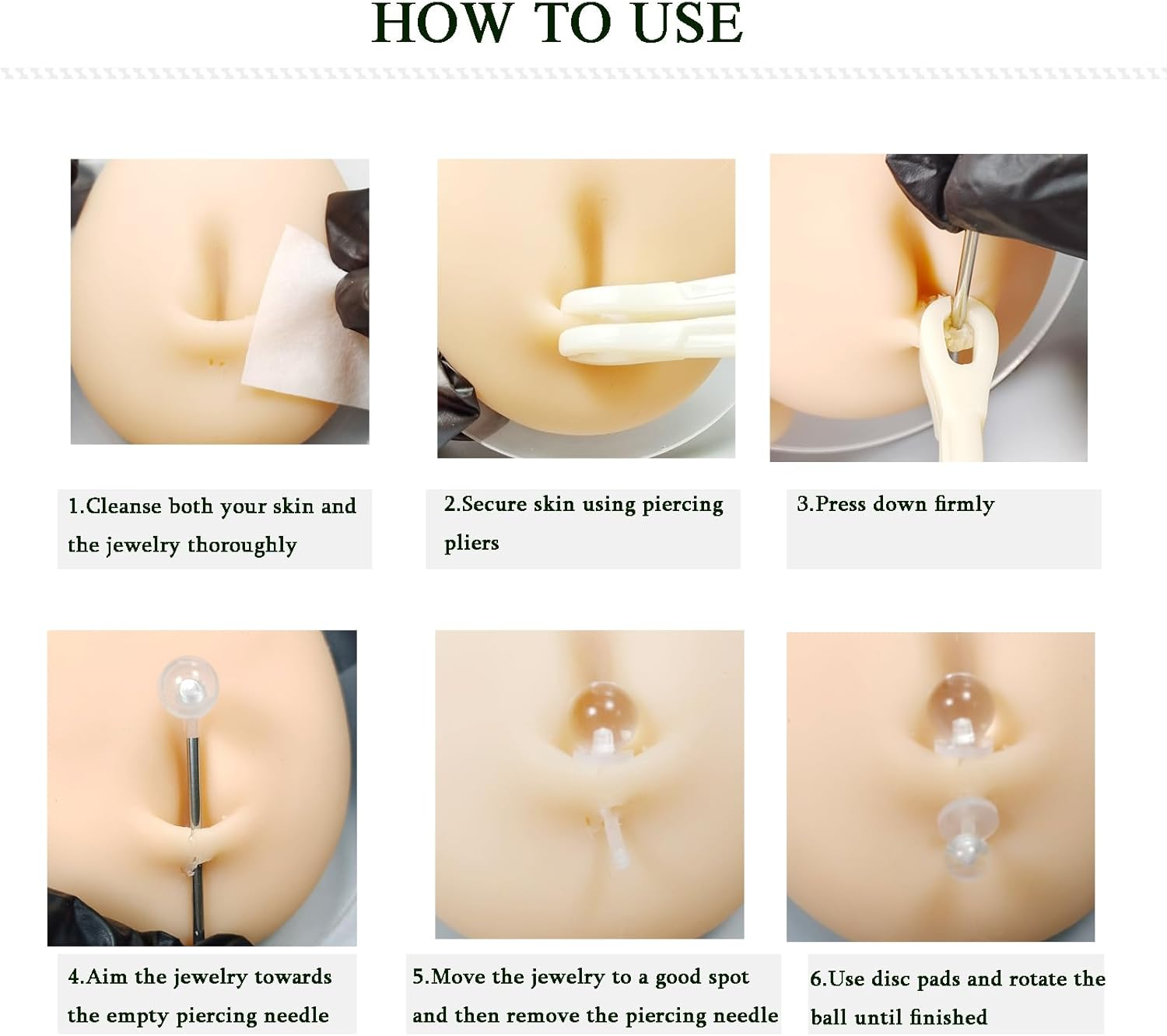 HOW TO USE

1.Cleanse both your skin and the jewelry thoroughly

2.Secure skin using piercing pliers

3.Press down firmly

4.Aim the jewelry towards the empty piercing needle

5.Move the jewelry to a good spot and then remove the piercing needle

6.Use disc pads and rotate the ball until finished