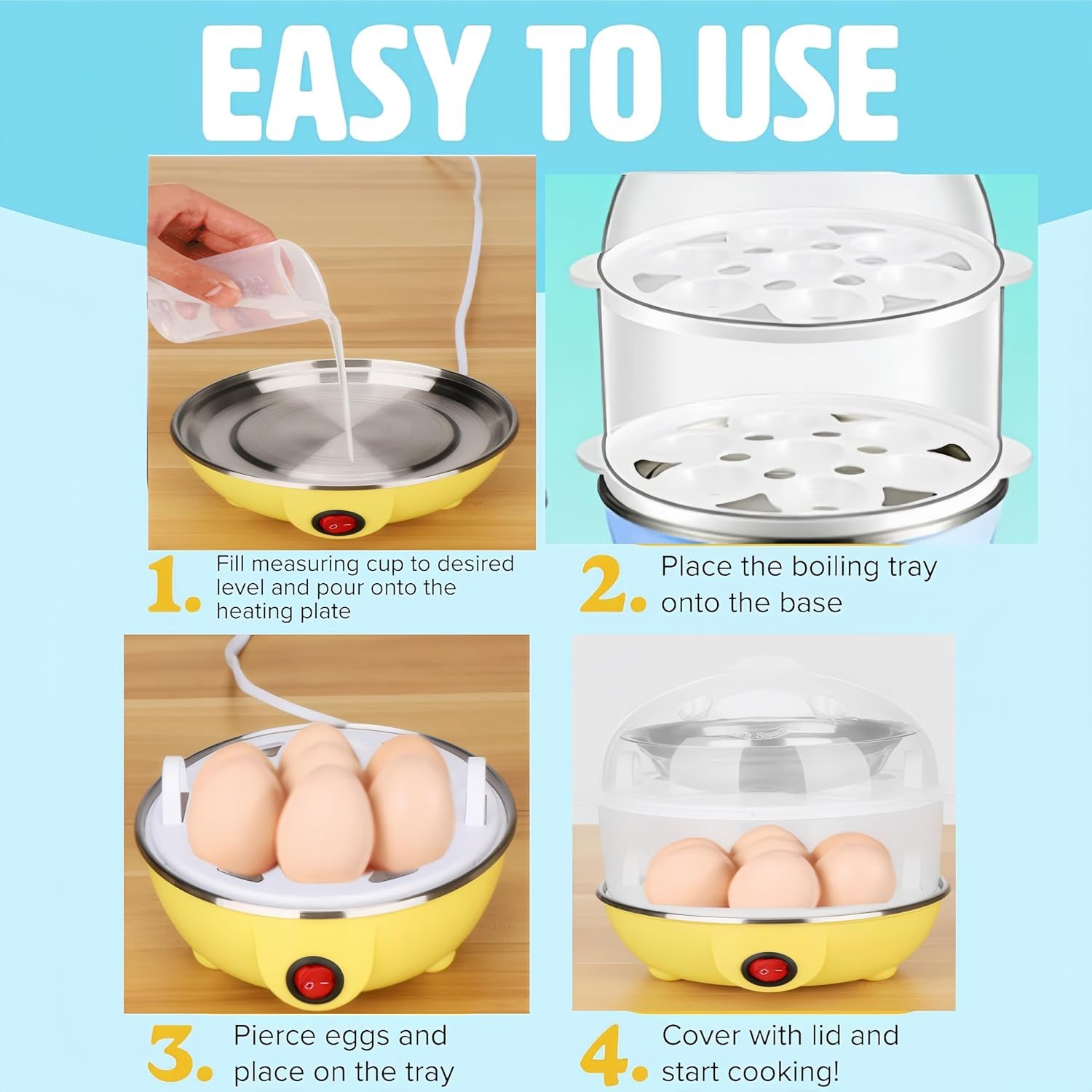 EASY TO USE

1. Fill measuring cup to desired level and pour onto the heating plate

2. Place the boiling tray onto the base

3. Pierce eggs and place on the tray

4. Cover with lid and start cooking!