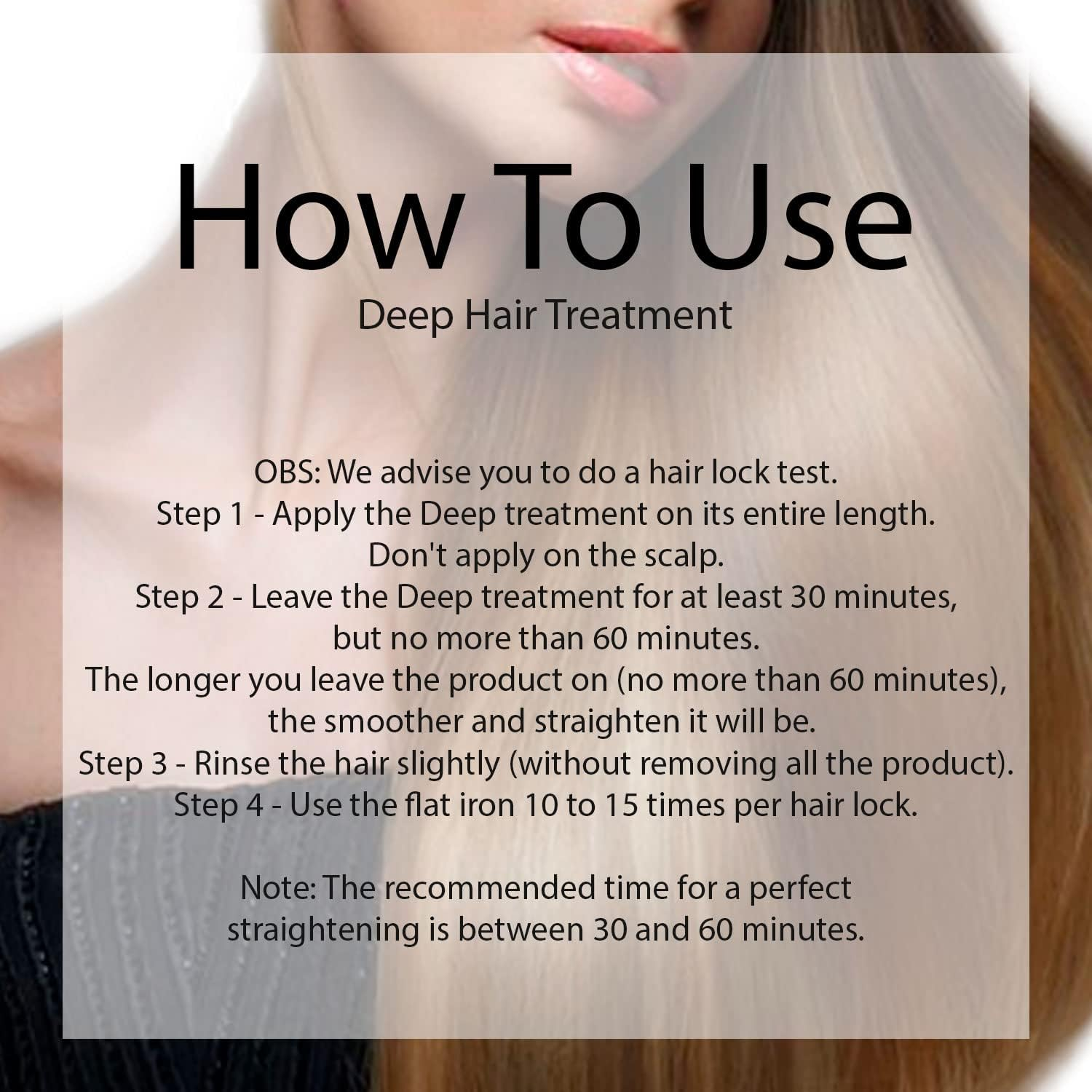 How To Use
Deep Hair Treatment

OBS: We advise you to do a hair lock test.
Step 1 - Apply the Deep treatment on its entire length. Don't apply on the scalp.
Step 2 - Leave the Deep treatment for at least 30 minutes, but no more than 60 minutes.
The longer you leave the product on (no more than 60 minutes), the smoother and straighten it will be.
Step 3 - Rinse the hair slightly (without removing all the product).
Step 4 - Use the flat iron 10 to 15 times per hair lock.

Note: The recommended time for a perfect straightening is between 30 and 60 minutes.