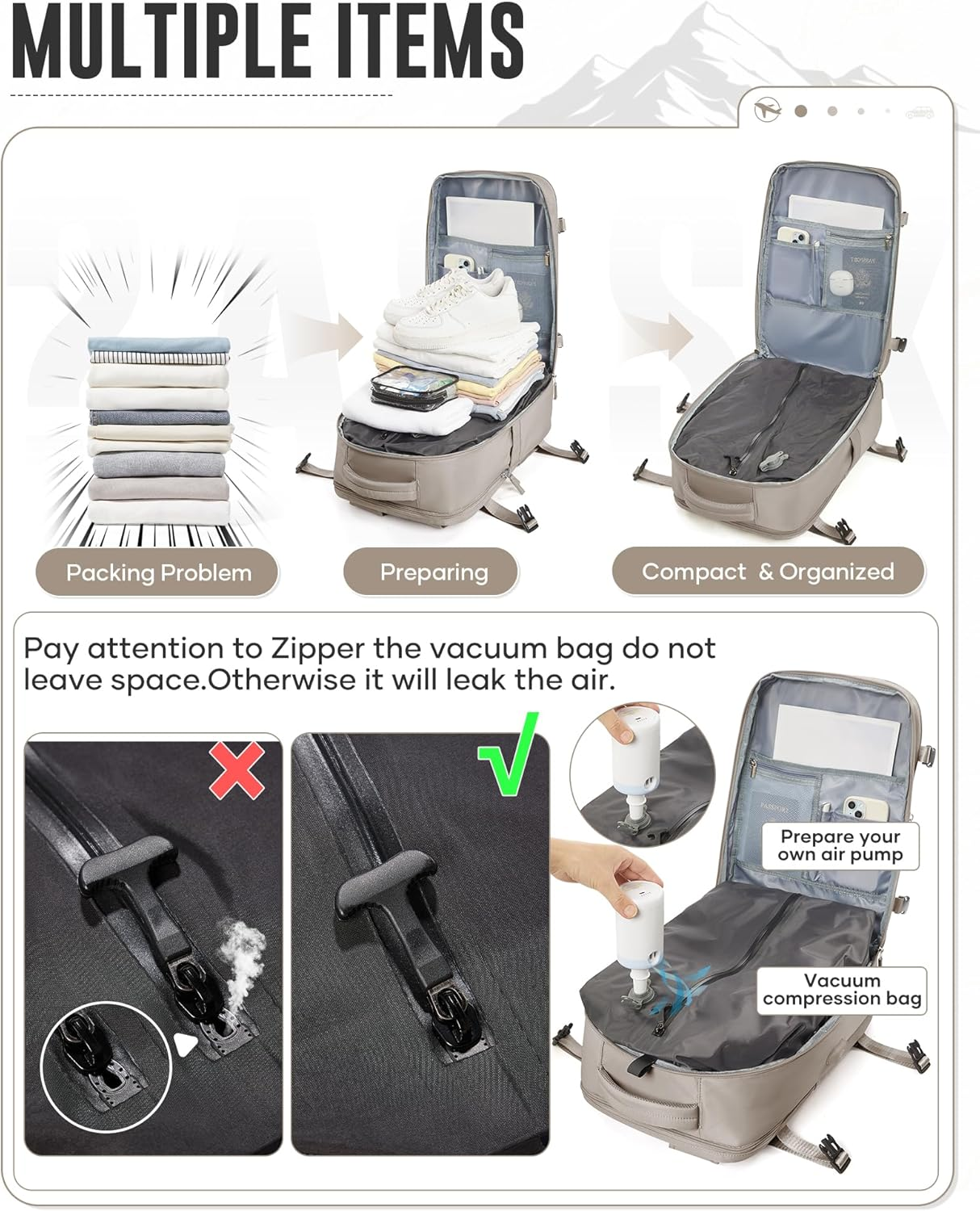 MULTIPLE ITEMS

Packing Problem

Preparing

Compact & Organized

Pay attention to Zipper the vacuum bag do not leave space.Otherwise it will leak the air.

Prepare your own air pump

Vacuum compression bag