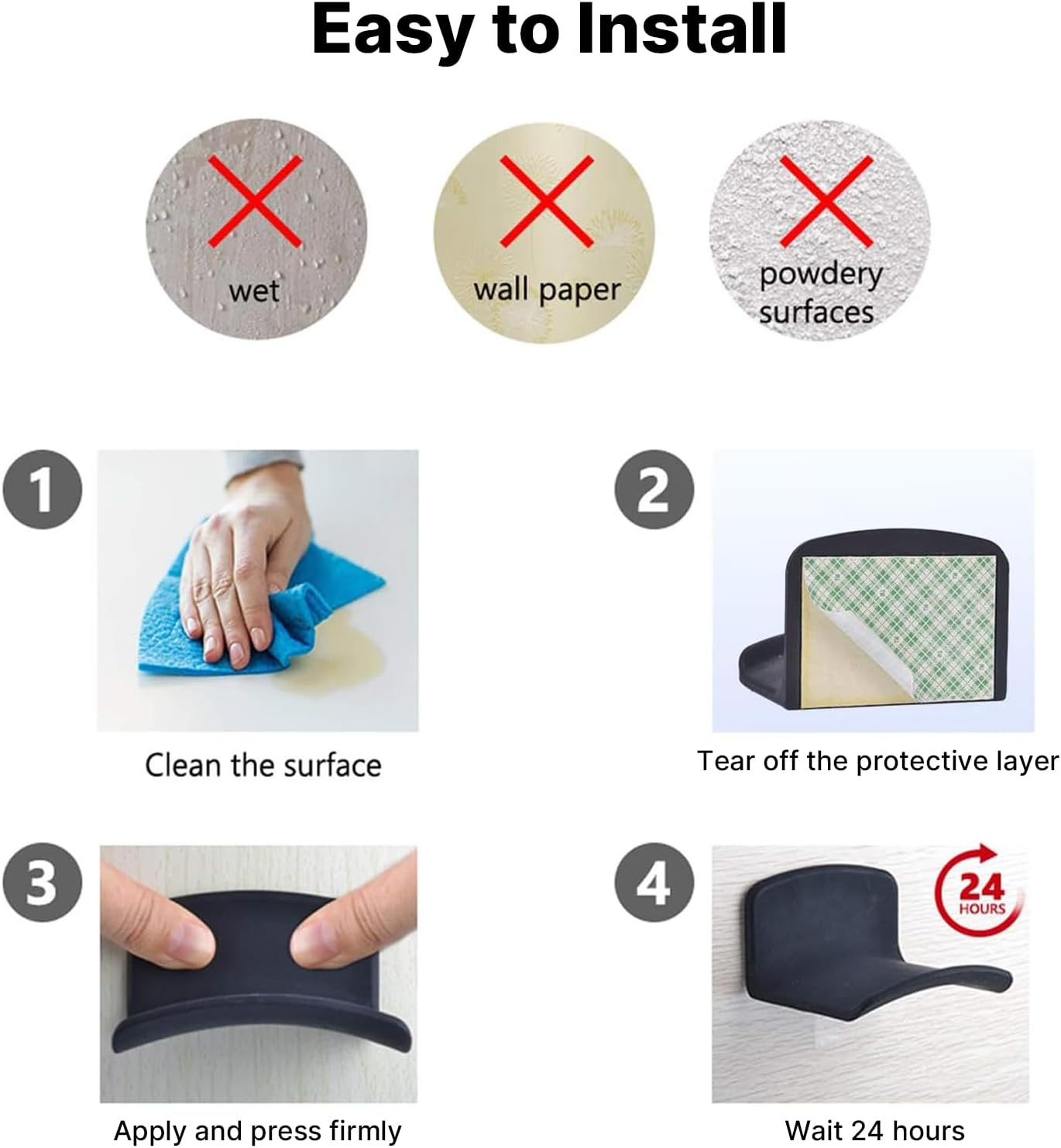 Easy to Install

wet

wall paper

powdery surfaces

1

Clean the surface

2

Tear off the protective layer

3

Apply and press firmly

4

24 HOURS

Wait 24 hours