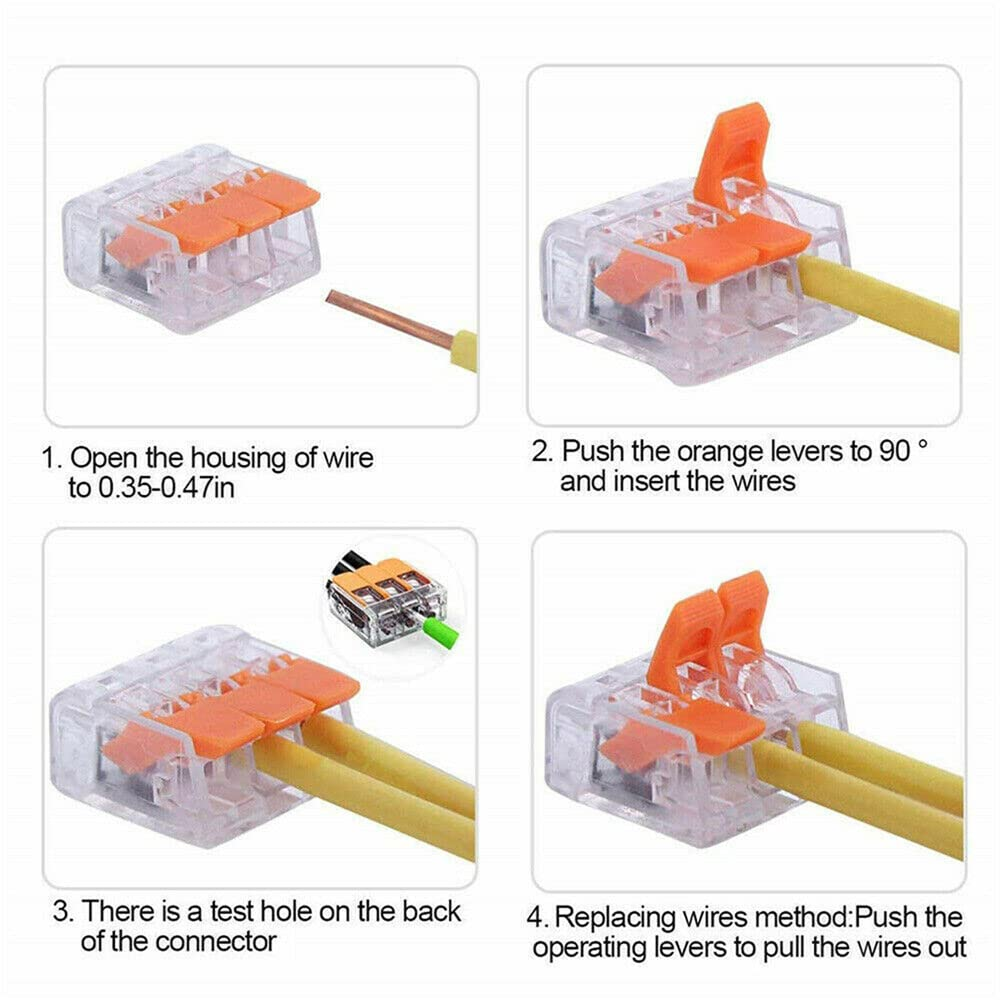 1. Open the housing of wire to 0.35-0.47in

2. Push the orange levers to 90 ° and insert the wires

3. There is a test hole on the back of the connector

4. Replacing wires method:Push the operating levers to pull the wires out