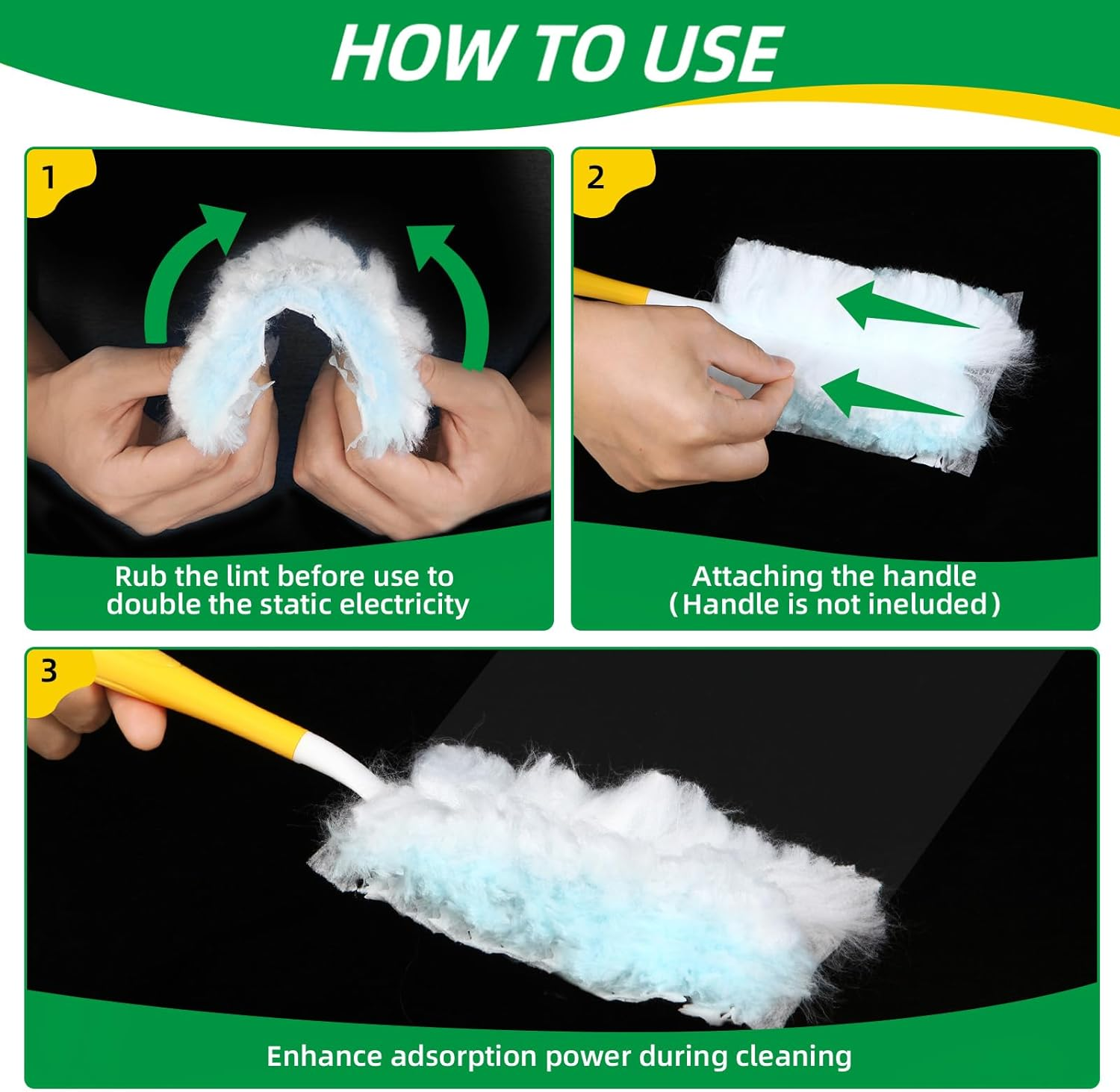 HOW TO USE

1

Rub the lint before use to double the static electricity

2

Attaching the handle (Handle is not ineluded)

3

Enhance adsorption power during cleaning