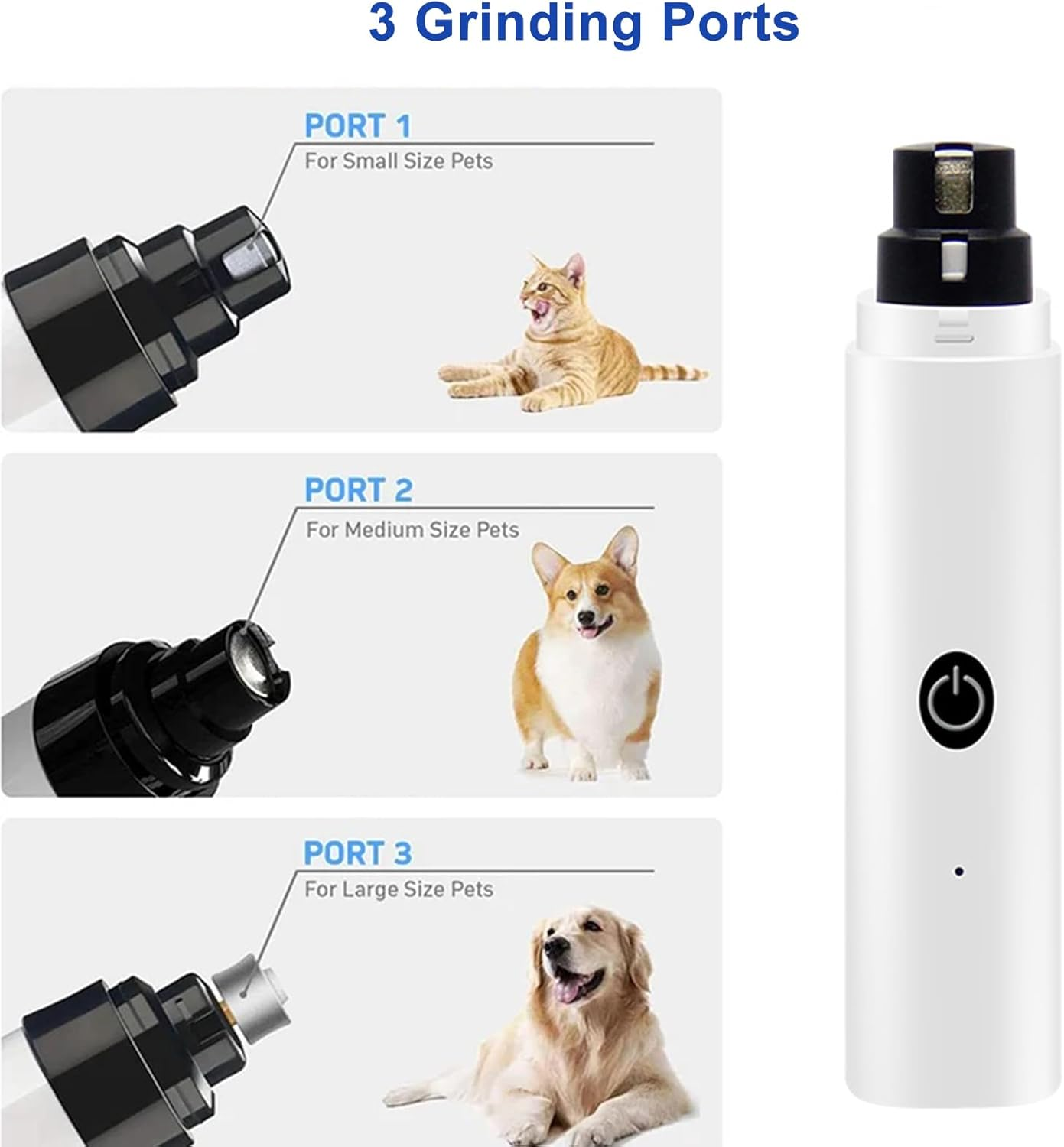 3 Grinding Ports

PORT 1
For Small Size Pets

PORT 2
For Medium Size Pets

PORT 3
For Large Size Pets