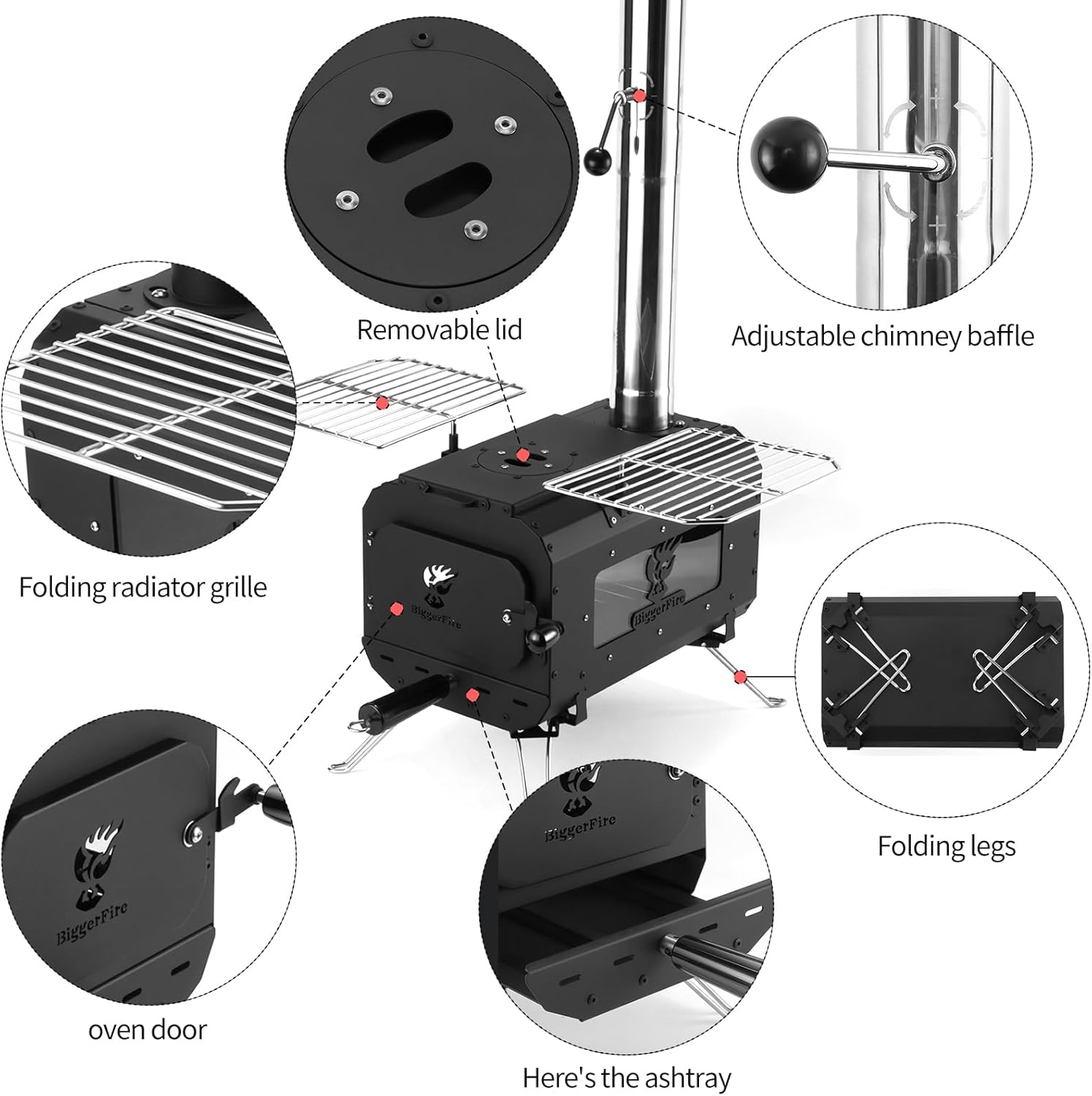 Removable lid

Adjustable chimney baffle

Folding radiator grille

BiggerFire

BiggerFire

Folding legs

BiggerFire

BiggerFire

oven door

Here's the ashtray