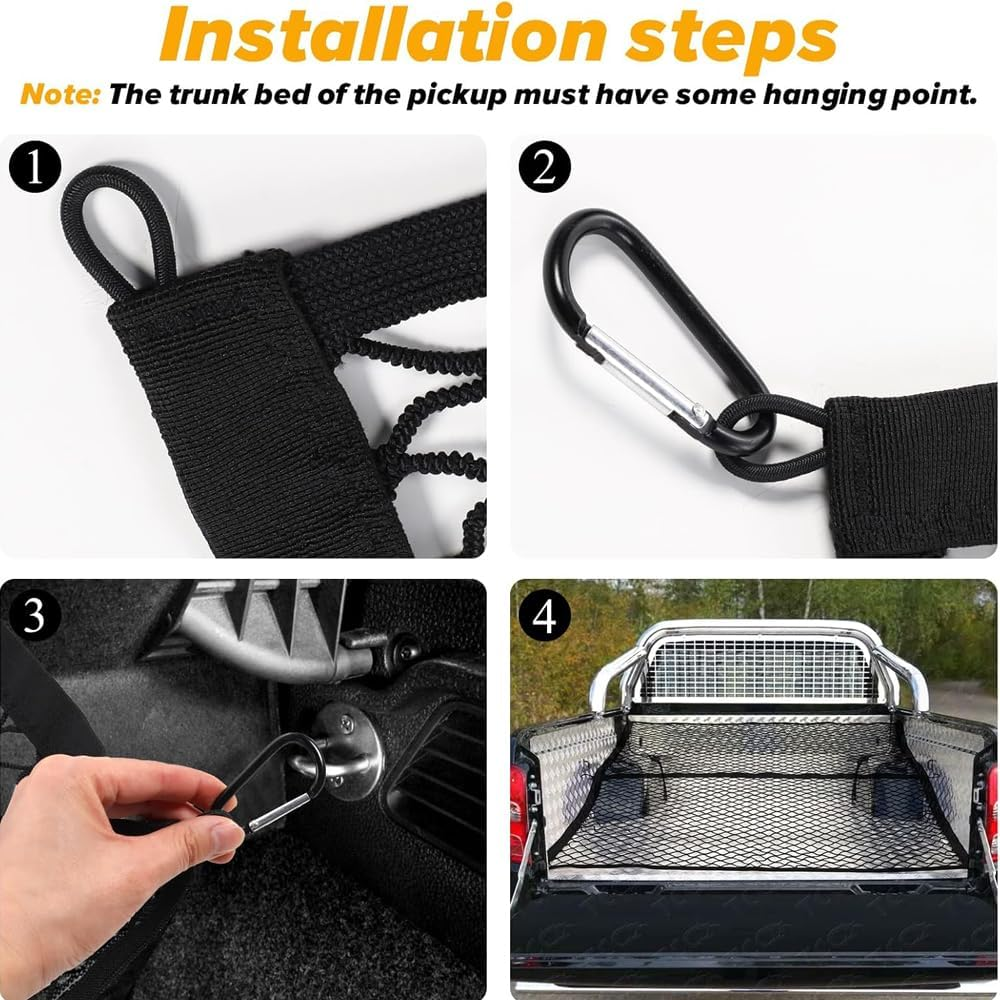 Installation steps

Note: The trunk bed of the pickup must have some hanging point.

1

2

3

4