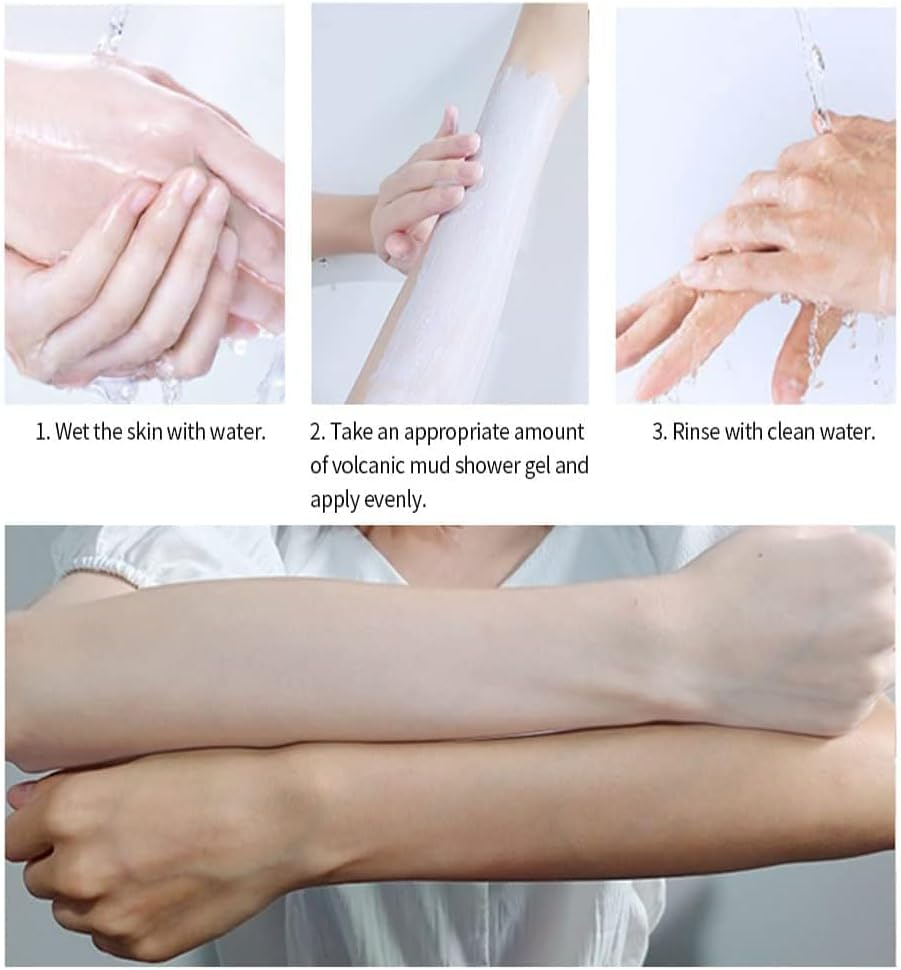 1. Wet the skin with water.

2. Take an appropriate amount of volcanic mud shower gel and apply evenly.

3. Rinse with clean water.