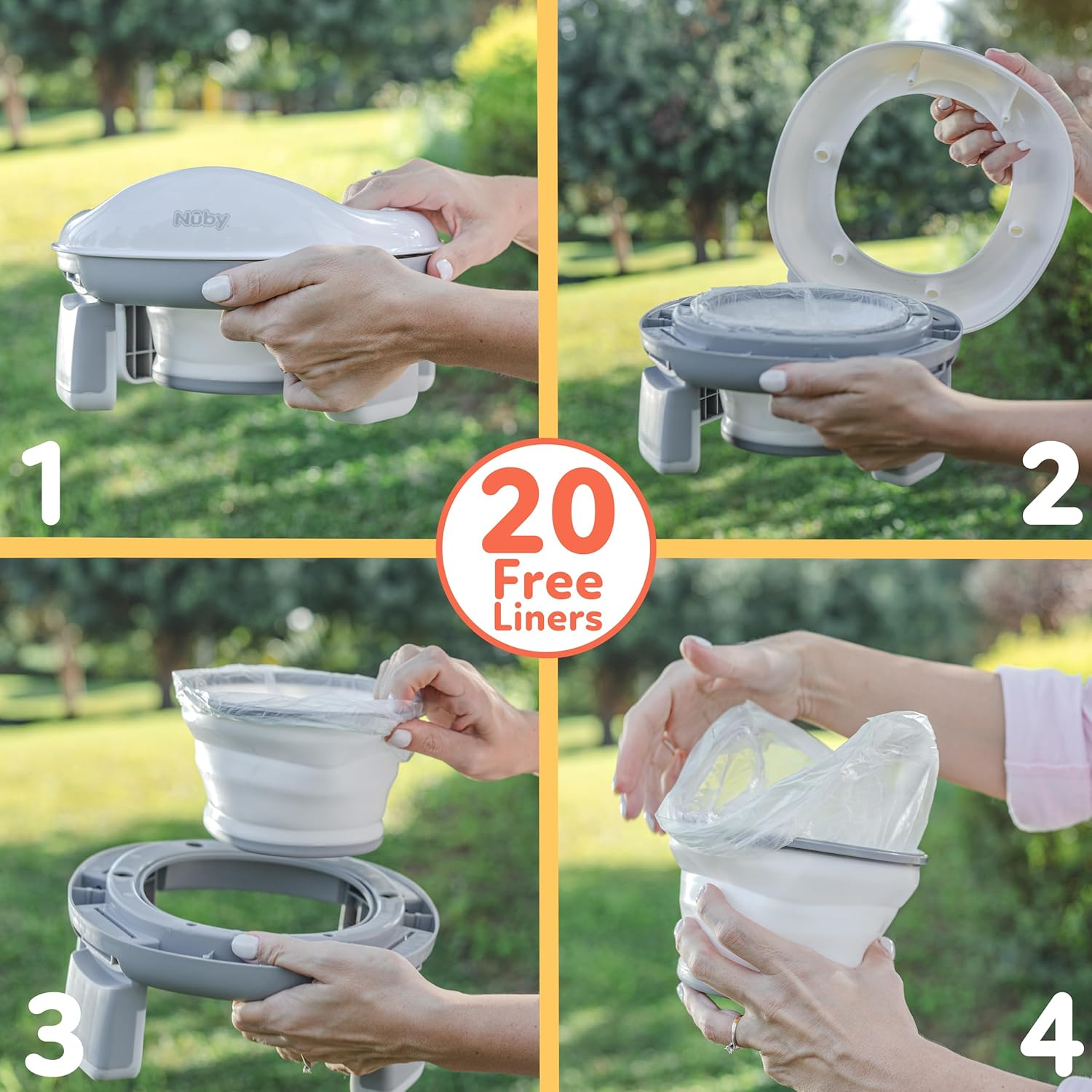 Nûby

1

2

20
Free
Liners

3

4