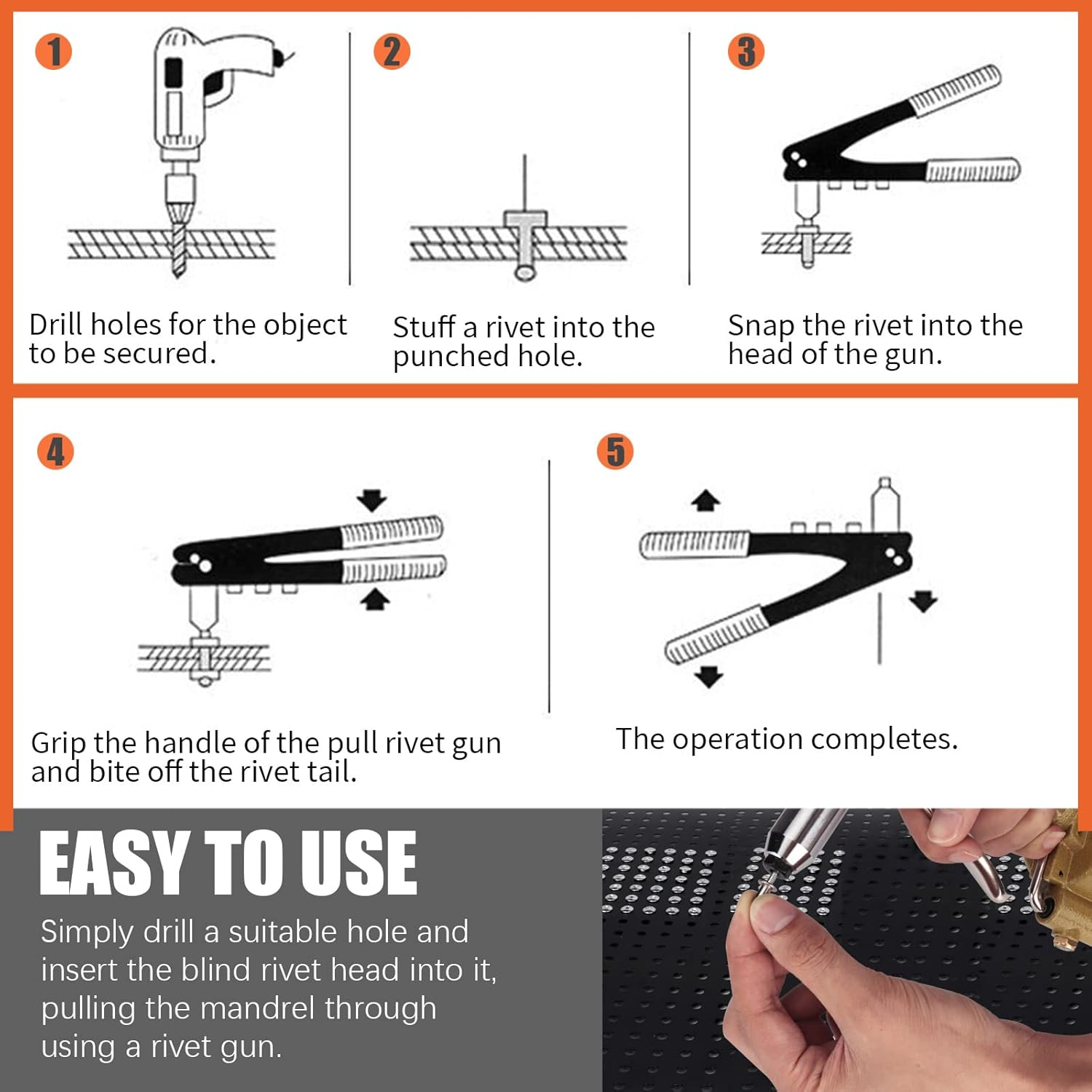 1

Drill holes for the object to be secured.

2

Stuff a rivet into the punched hole.

3

Snap the rivet into the head of the gun.

4

Grip the handle of the pull rivet gun and bite off the rivet tail.

5

The operation completes.

EASY TO USE

Simply drill a suitable hole and insert the blind rivet head into it, pulling the mandrel through using a rivet gun.