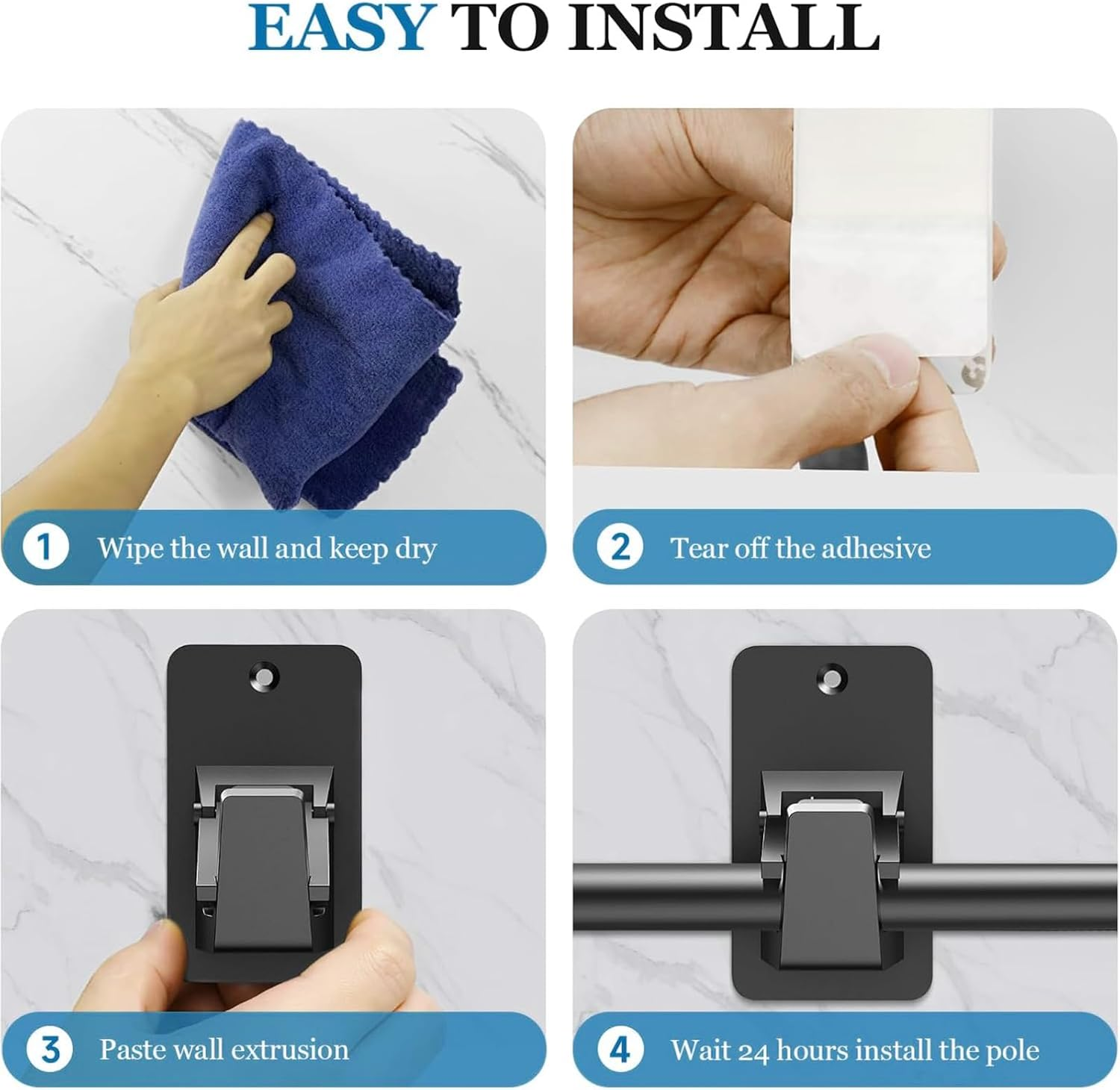 EASY TO INSTALL

1 Wipe the wall and keep dry

2 Tear off the adhesive

3 Paste wall extrusion

4 Wait 24 hours install the pole