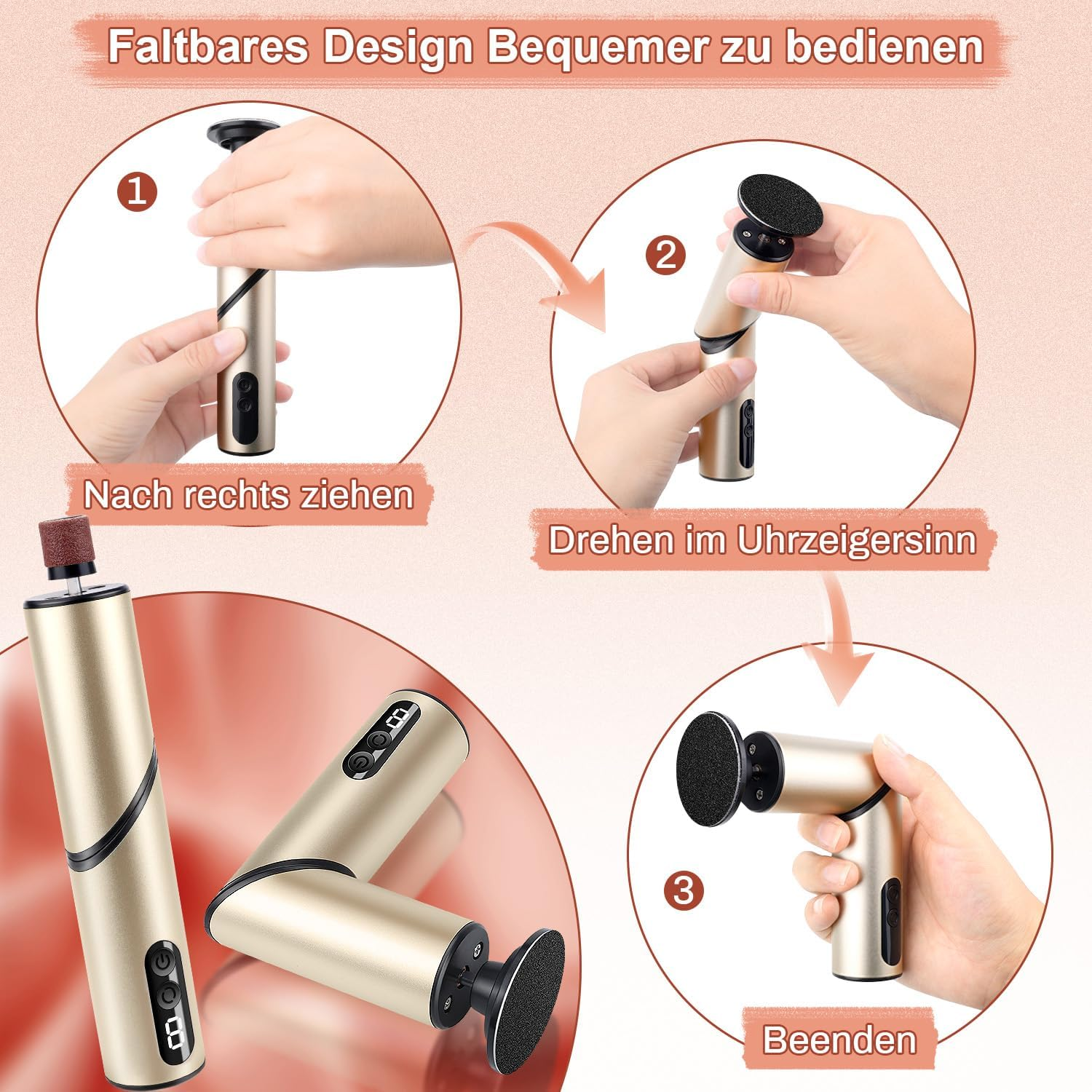 Faltbares Design Bequemer zu bedienen

1

Nach rechts ziehen

2

Drehen im Uhrzeigersinn

3

Beenden