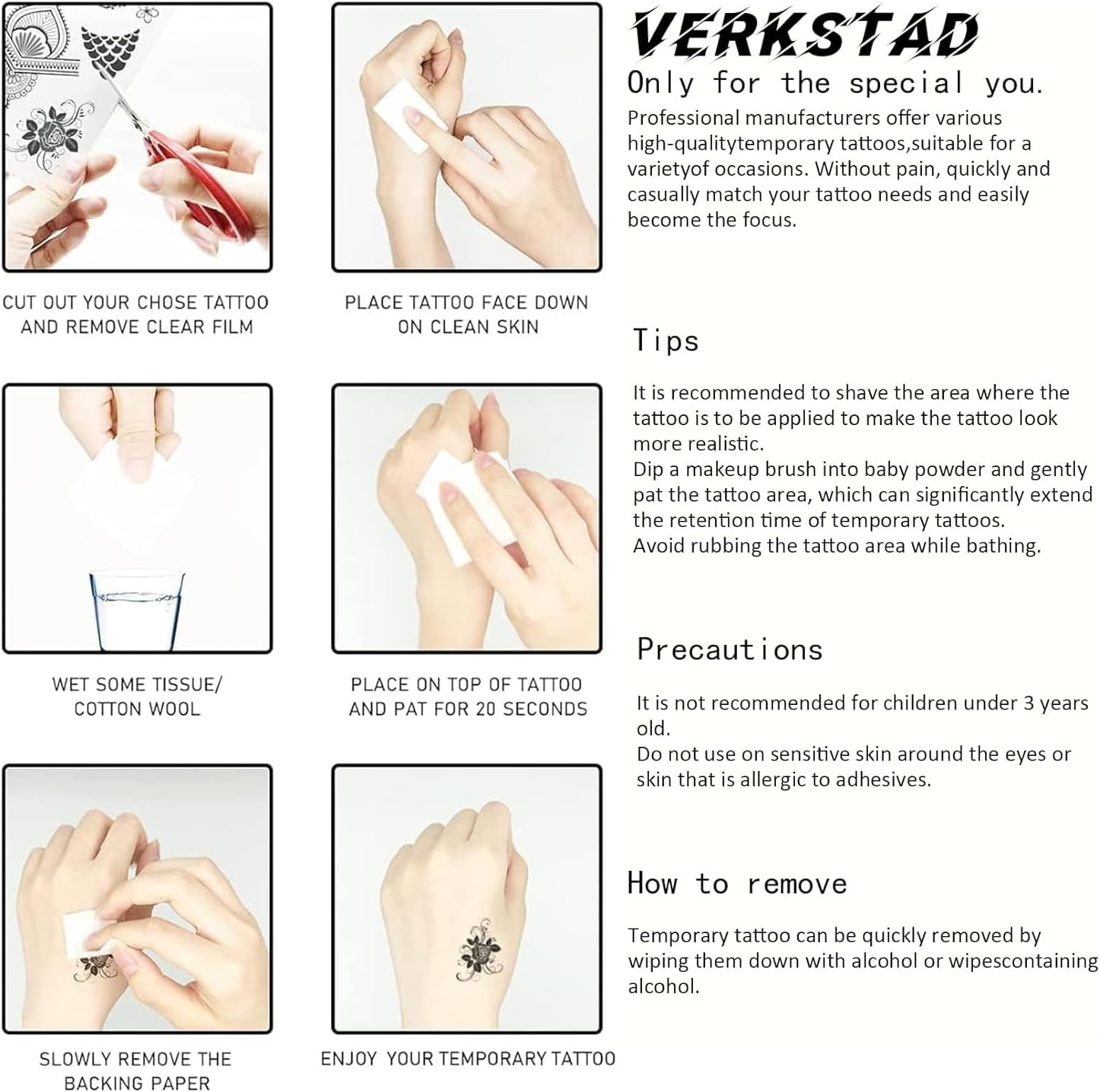 CUT OUT YOUR CHOSE TATTOO AND REMOVE CLEAR FILM

PLACE TATTOO FACE DOWN ON CLEAN SKIN

WET SOME TISSUE/ COTTON WOOL

PLACE ON TOP OF TATTOO AND PAT FOR 20 SECONDS

SLOWLY REMOVE THE BACKING PAPER

ENJOY YOUR TEMPORARY TATTOO

VERKSTAD

Only for the special you.

Professional manufacturers offer various high-qualitytemporary tattoos,suitable for a varietyof occasions. Without pain, quickly and casually match your tattoo needs and easily become the focus.

Tips

It is recommended to shave the area where the tattoo is to be applied to make the tattoo look more realistic.
Dip a makeup brush into baby powder and gently pat the tattoo area, which can significantly extend the retention time of temporary tattoos.
Avoid rubbing the tattoo area while bathing.

Precautions

It is not recommended for children under 3 years old.
Do not use on sensitive skin around the eyes or skin that is allergic to adhesives.

How to remove

Temporary tattoo can be quickly removed by wiping them down with alcohol or wipescontaining alcohol.