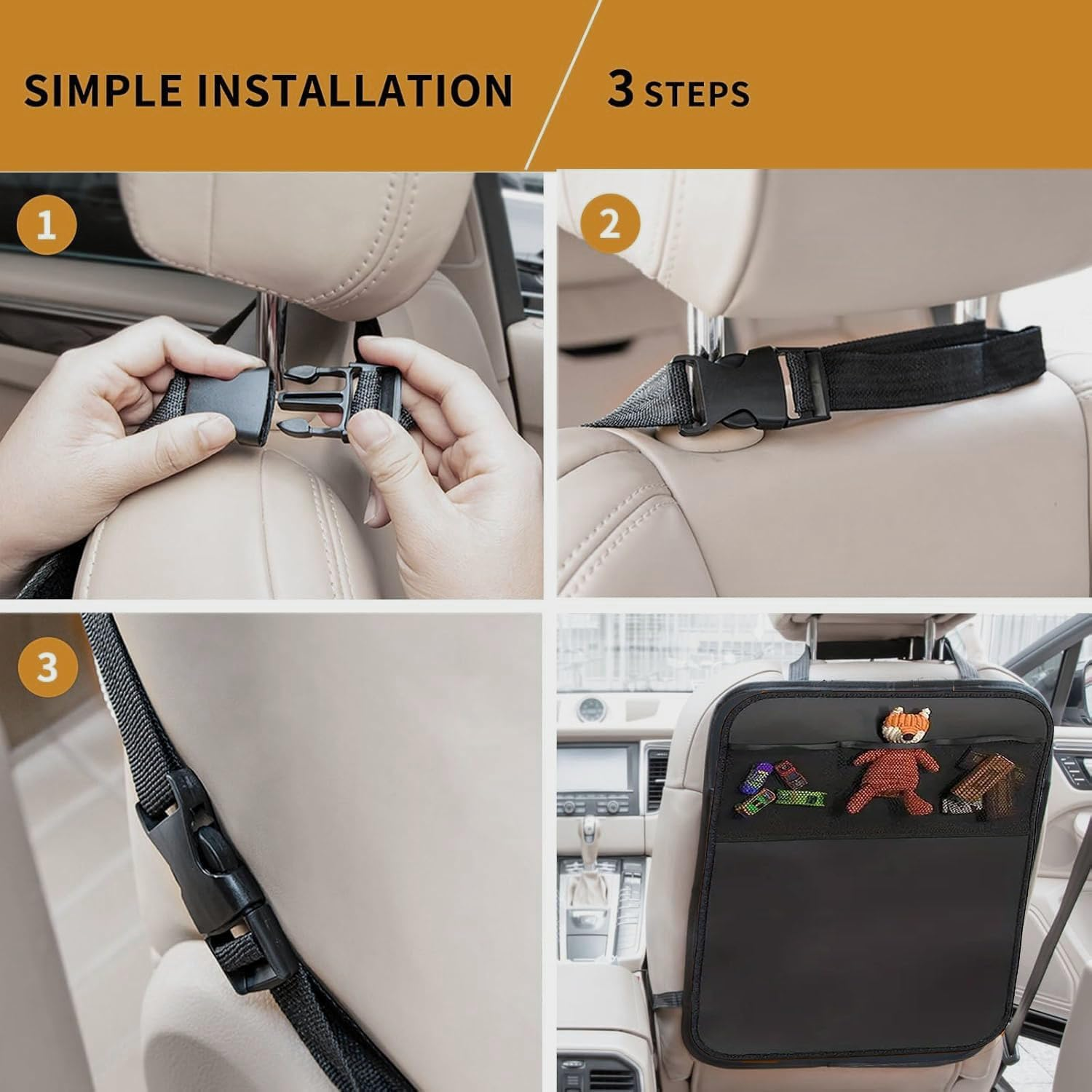 SIMPLE INSTALLATION

3 STEPS

1

2

3