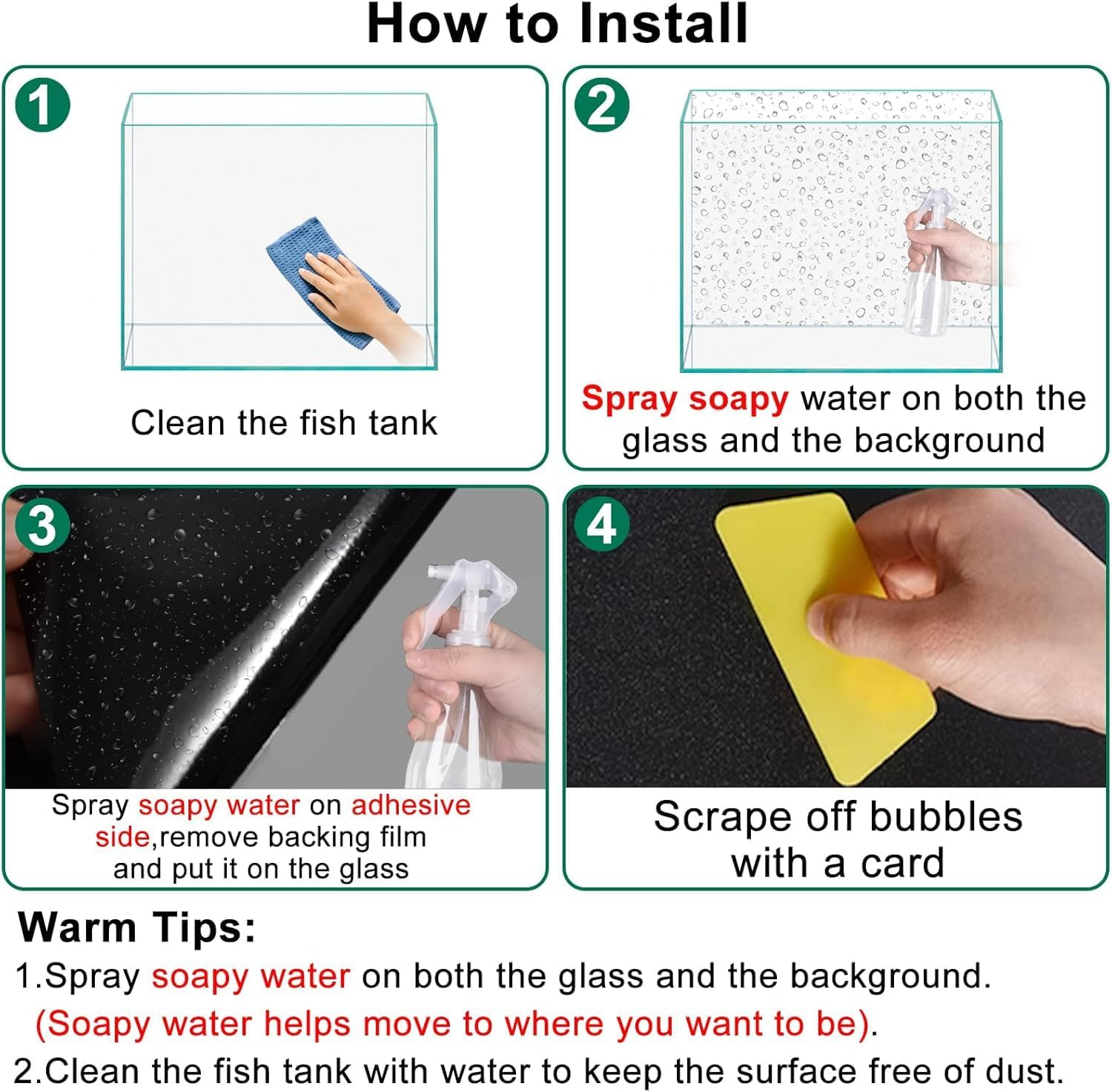 How to Install

1

Clean the fish tank

2

Spray soapy water on both the glass and the background

3

Spray soapy water on adhesive side,remove backing film and put it on the glass

4

Scrape off bubbles with a card

Warm Tips:

1.Spray soapy water on both the glass and the background.
(Soapy water helps move to where you want to be).

2.Clean the fish tank with water to keep the surface free of dust.