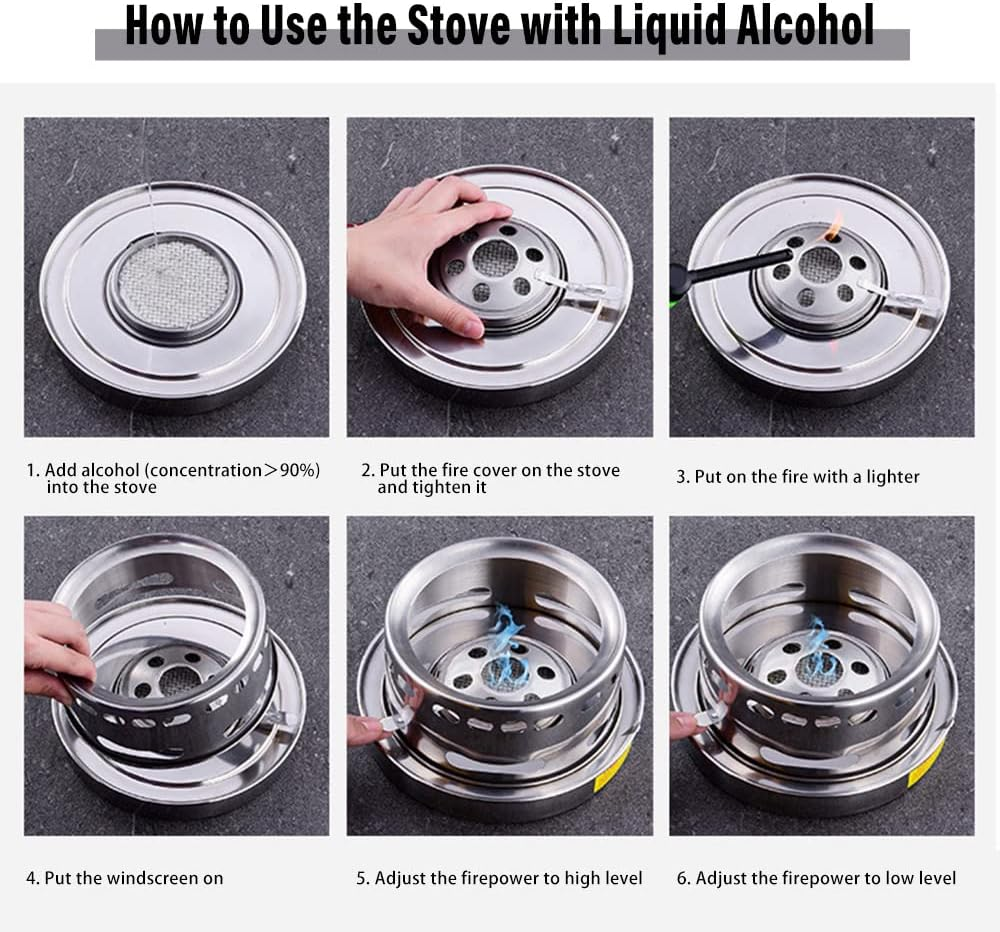 How to Use the Stove with Liquid Alcohol

1. Add alcohol (concentration>90%) into the stove

2. Put the fire cover on the stove and tighten it

3. Put on the fire with a lighter

4. Put the windscreen on

5. Adjust the firepower to high level

6. Adjust the firepower to low level