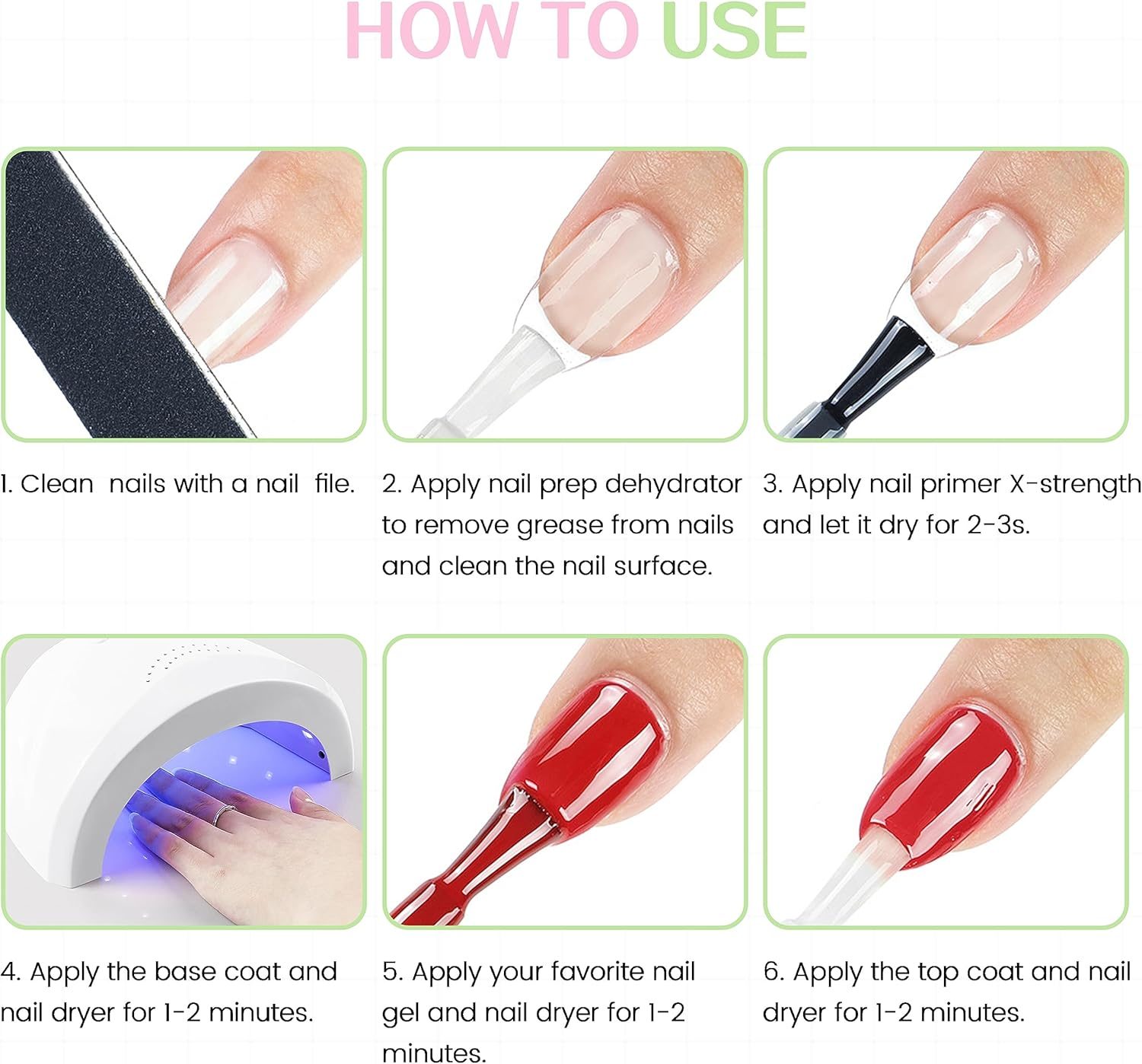 HOW TO USE

1. Clean nails with a nail file.

2. Apply nail prep dehydrator to remove grease from nails and clean the nail surface.

3. Apply nail primer X-strength and let it dry for 2-3s.

4. Apply the base coat and nail dryer for 1-2 minutes.

5. Apply your favorite nail gel and nail dryer for 1-2 minutes.

6. Apply the top coat and nail dryer for 1-2 minutes.