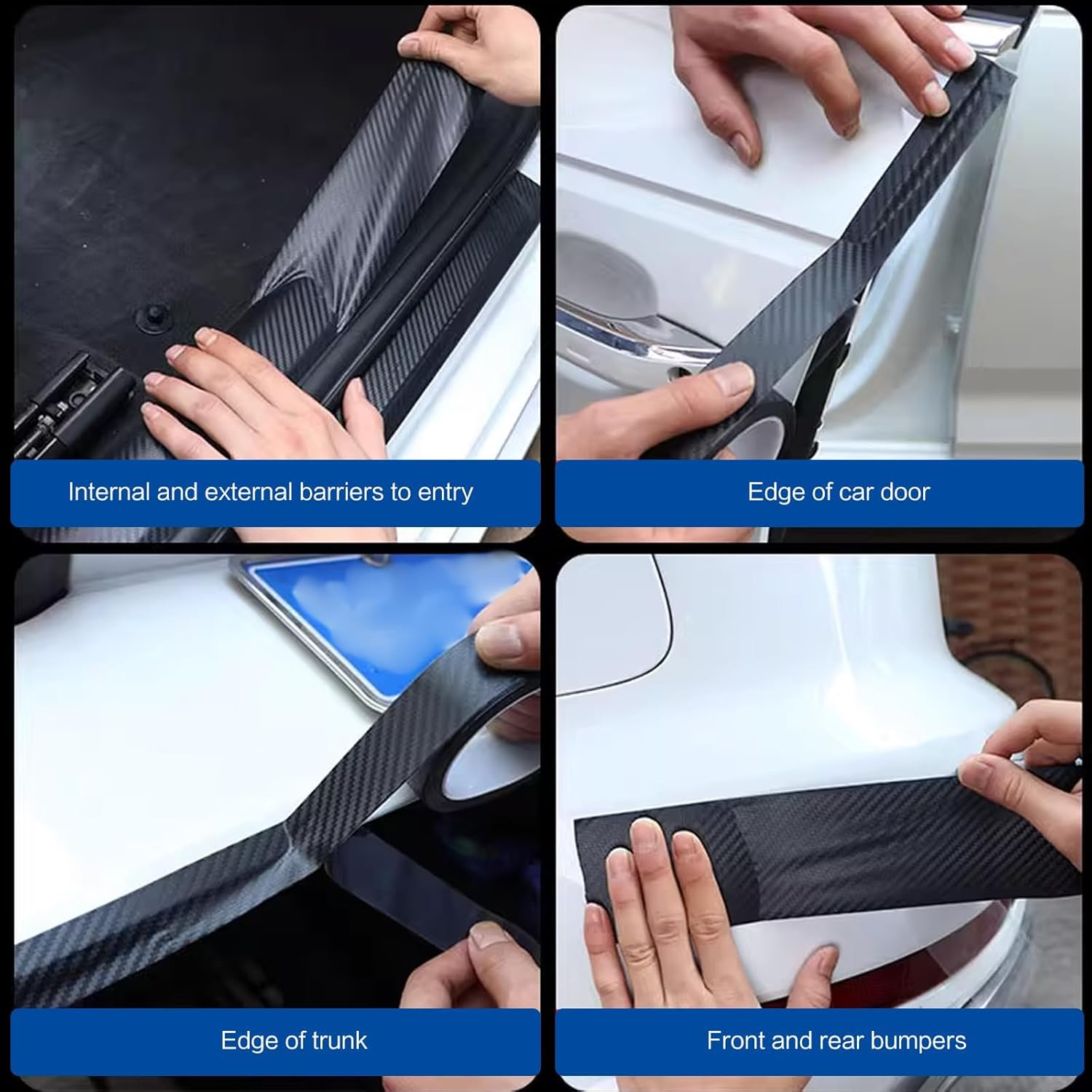 Internal and external barriers to entry

Edge of car door

Edge of trunk

Front and rear bumpers