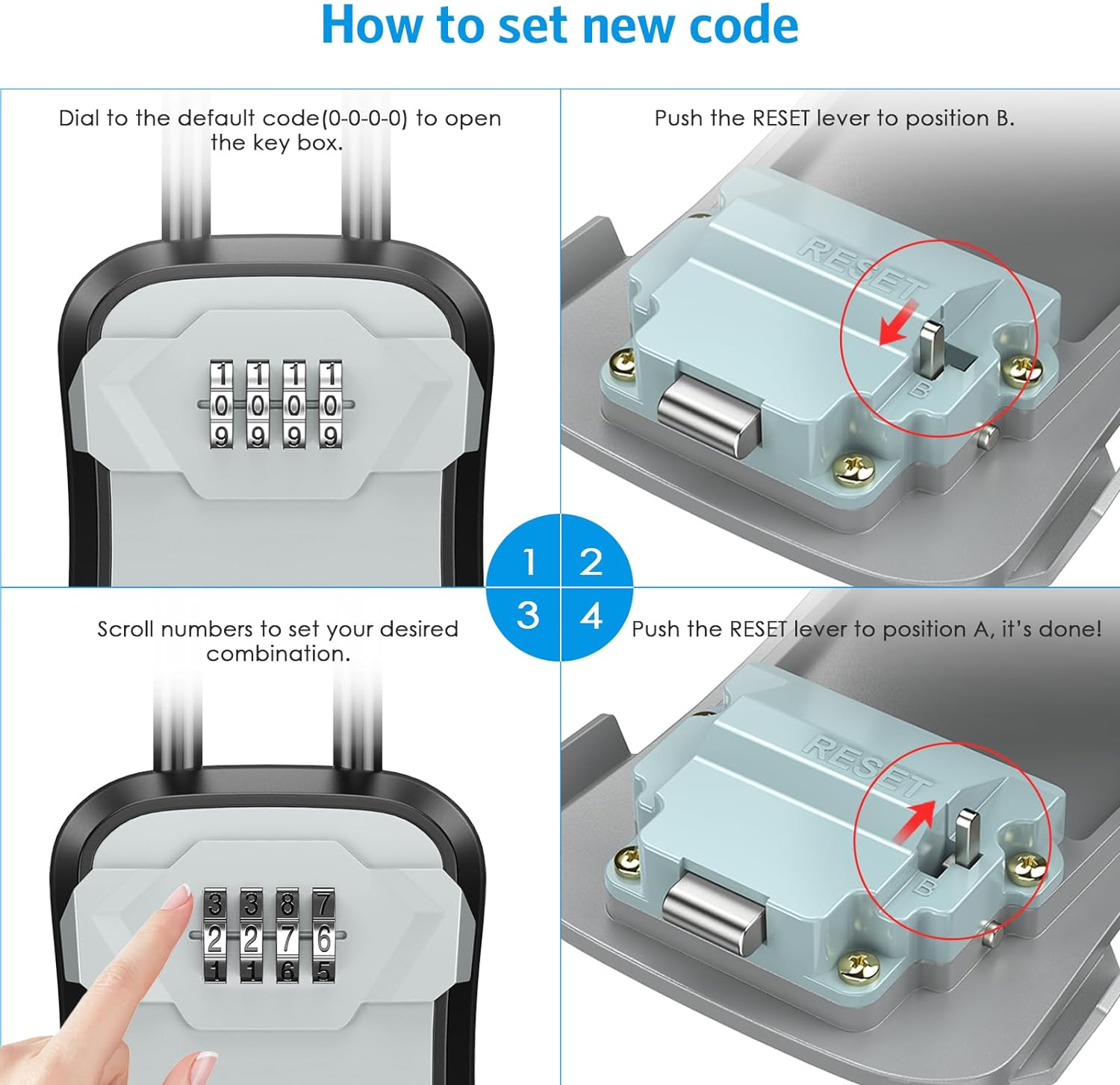 How to set new code

Dial to the default code(0-0-0-0) to open the key box.

1 1 1 1
0 0 0 0
9 9 9 9

Push the RESET lever to position B.

RESET

B

1 2
3 4

Scroll numbers to set your desired combination.

3 3 8 7
2 2 7 6
1 1 6 5

Push the RESET lever to position A, it's done!

RESET

B