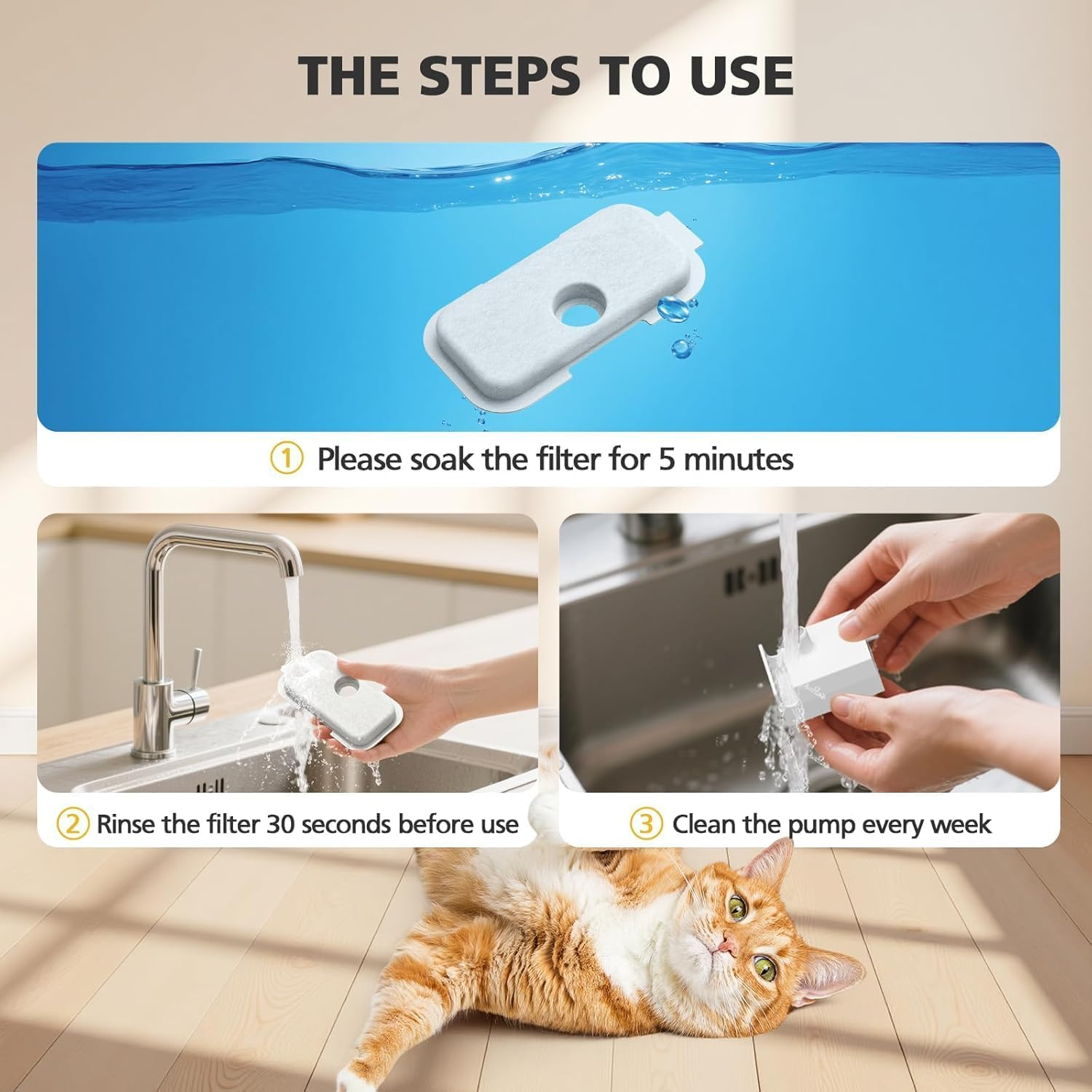 THE STEPS TO USE

① Please soak the filter for 5 minutes

② Rinse the filter 30 seconds before use

③ Clean the pump every week